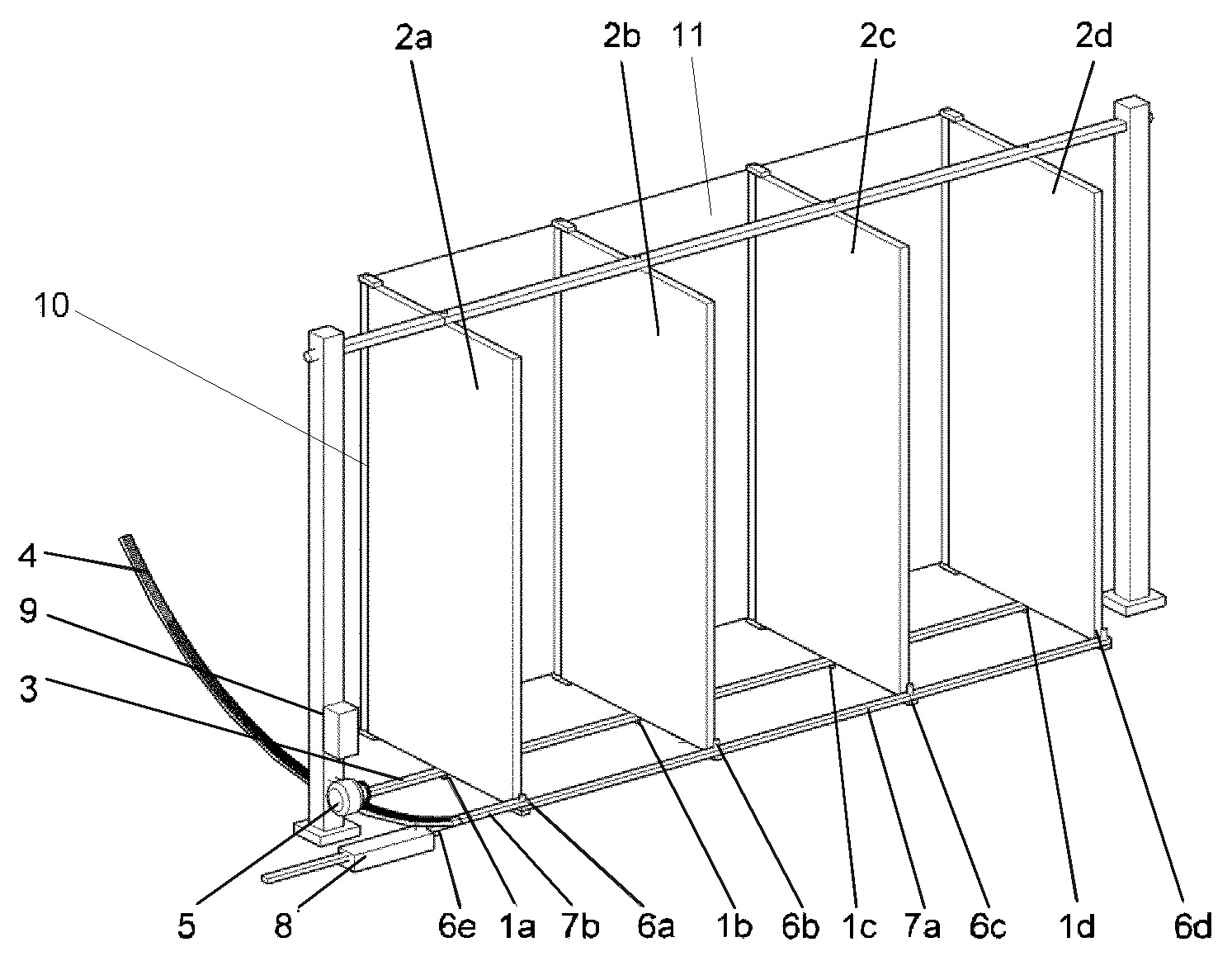 2a
2b
11
2c
2d
10
4
9
3
5
8
6e
1a
7b
6a
1b
6b
1c
7a
6c
1d
6d