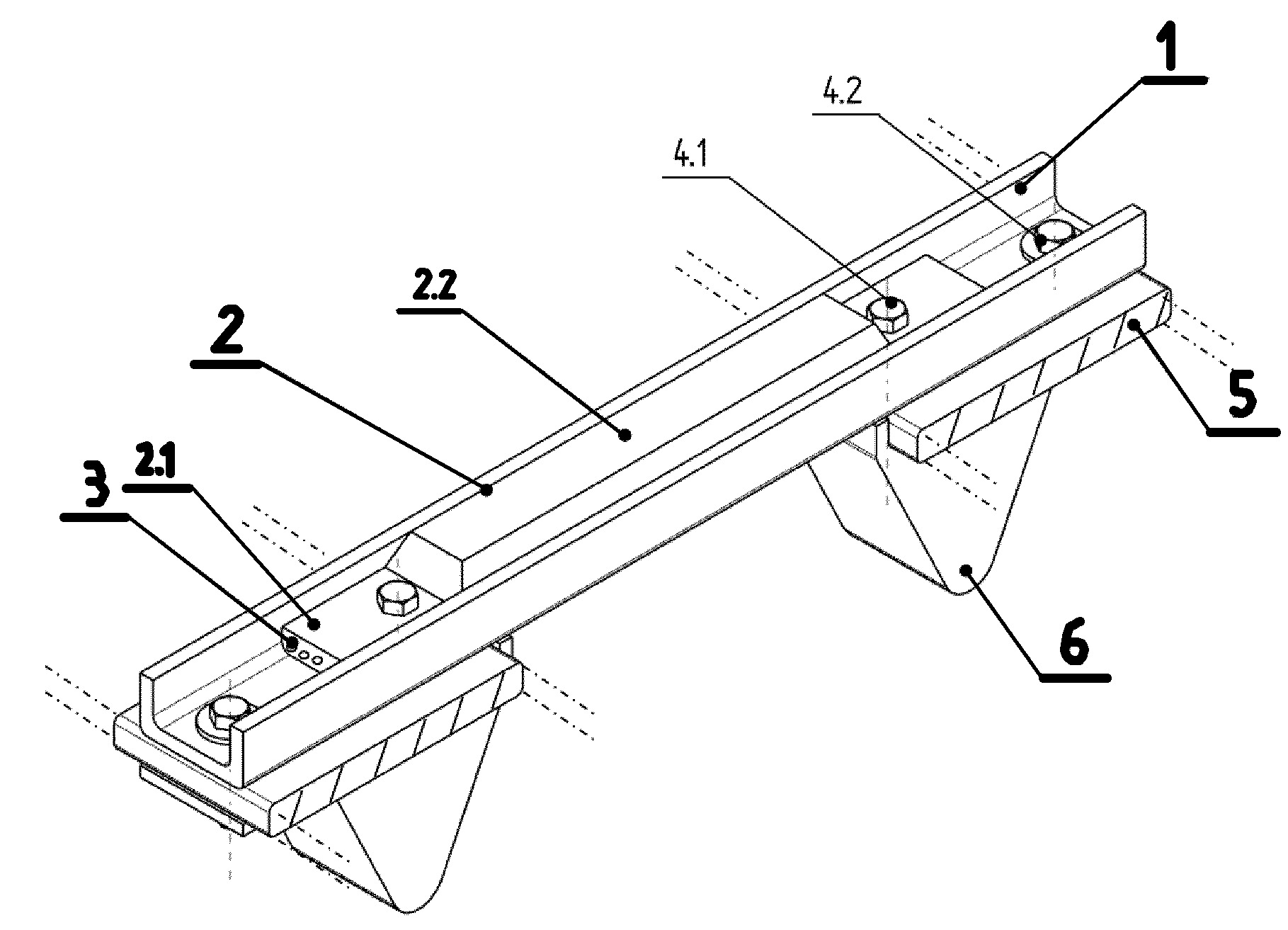 1
4.2
4.1
2.2
2
5
2.1
3
6