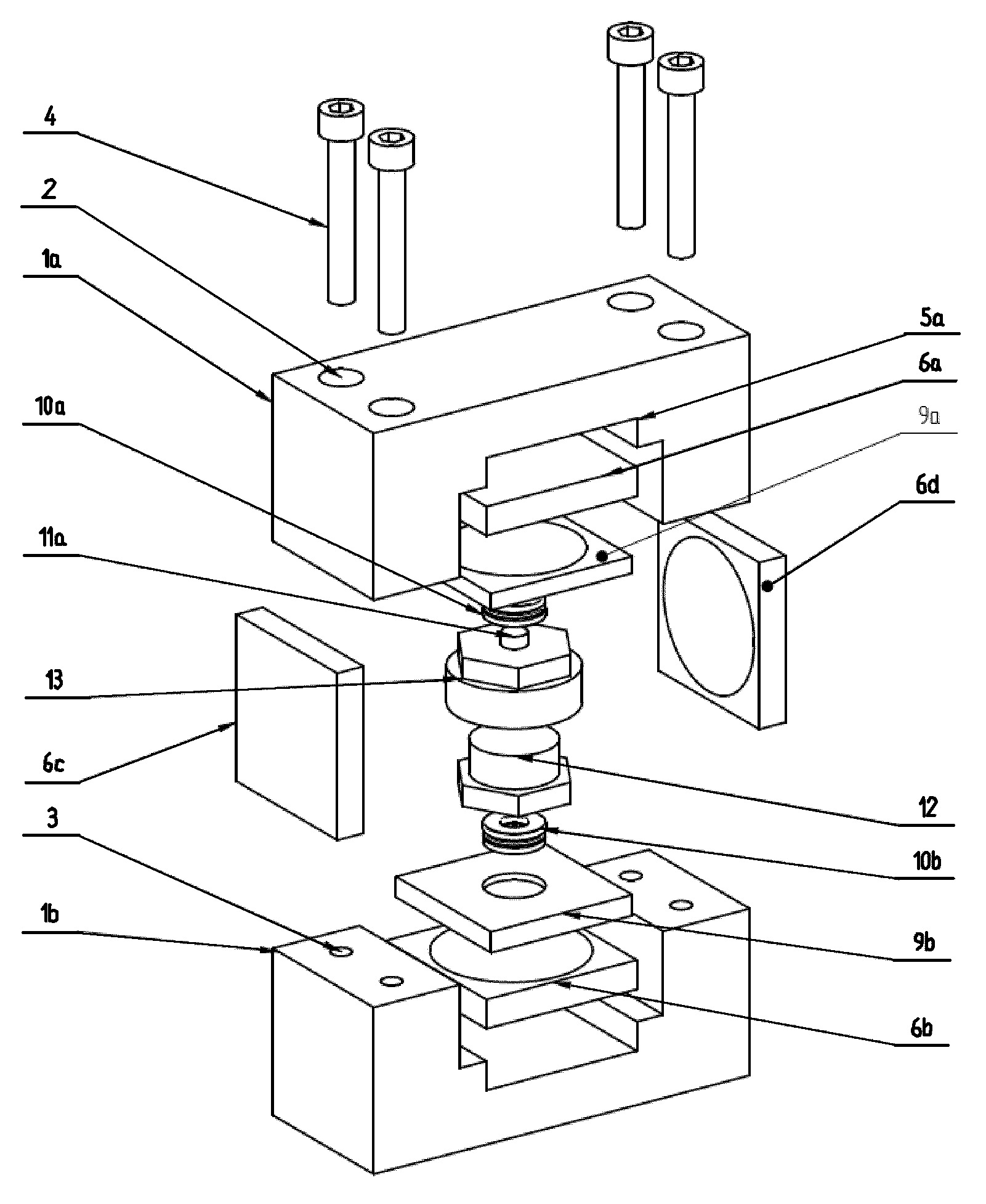 4
2
1a
10a
11a
13
6c
3
1b
5a
6a
9a
6d
12
10b
9b
6b