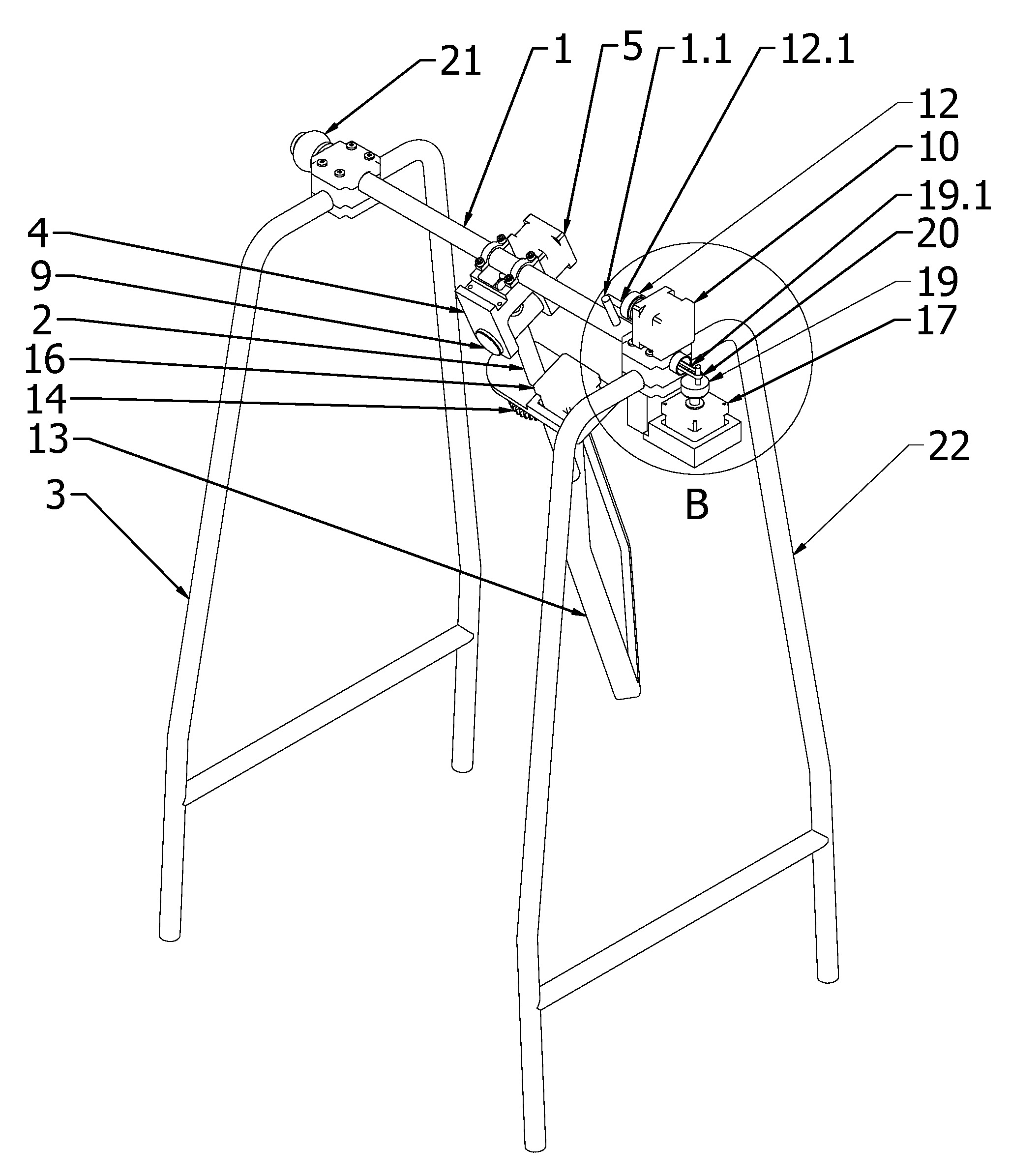 21
1
5
1.1
12.1
12
10
19.1
20
19
17
4
9
2
16
14
13
3
22
B