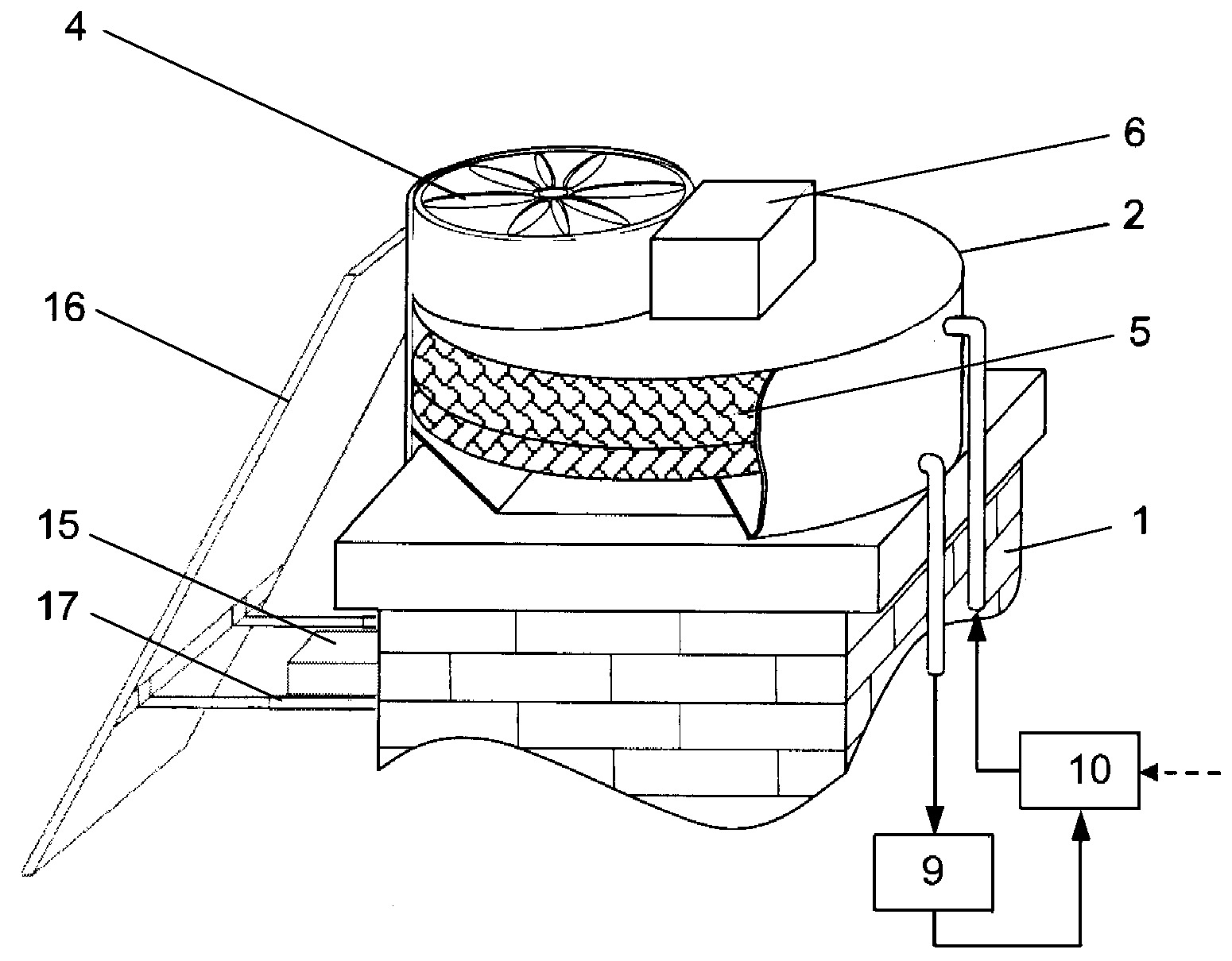 4
6
2
16
5
15
1
17
10
9