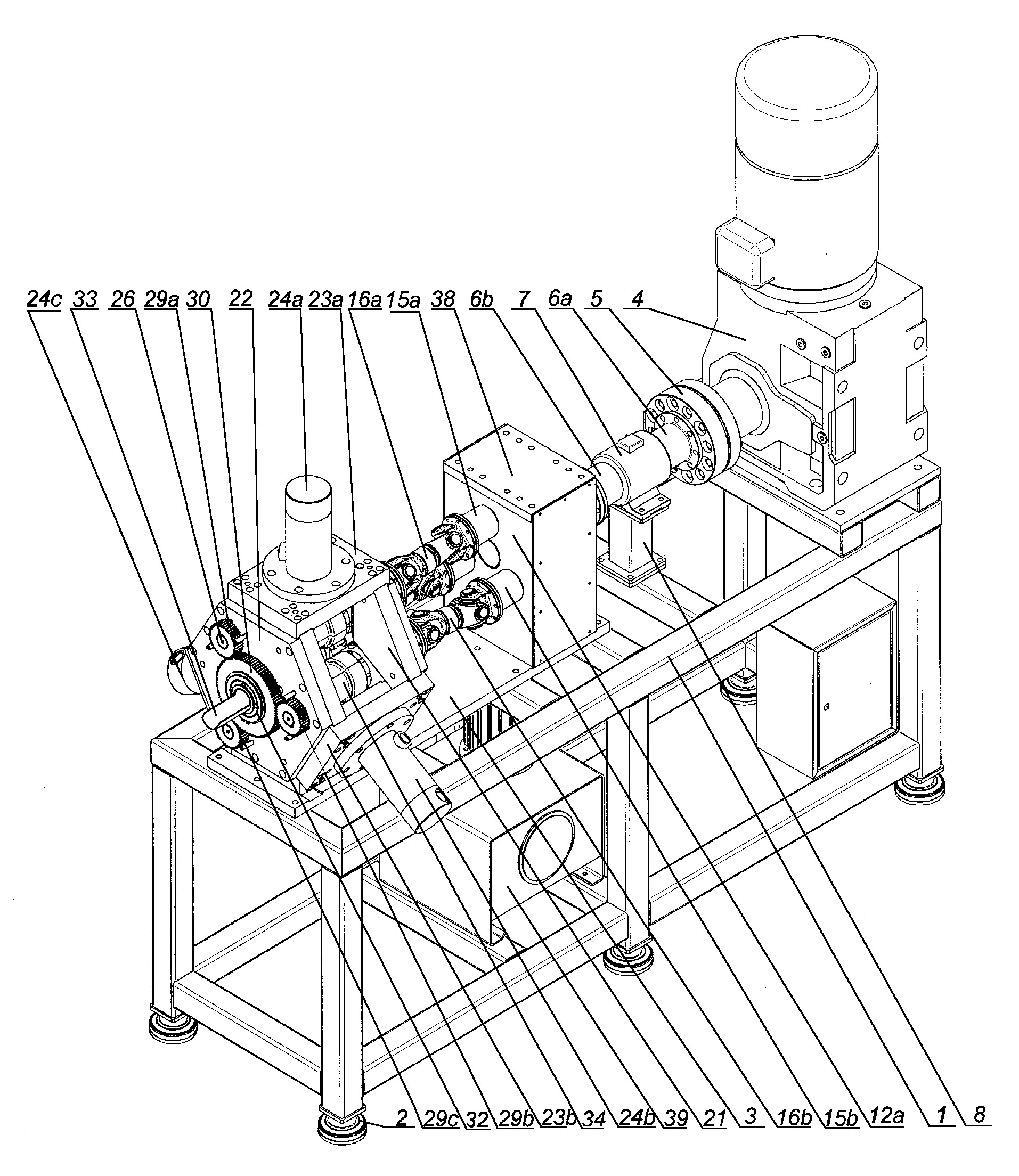 24c 33 26 29a 30 22 24a 23a 16a 15a 38 6b 7 6a 5 4

2 29c 32 29b 23b 34 24b 39 21 3 16b 15b 12a 1 8