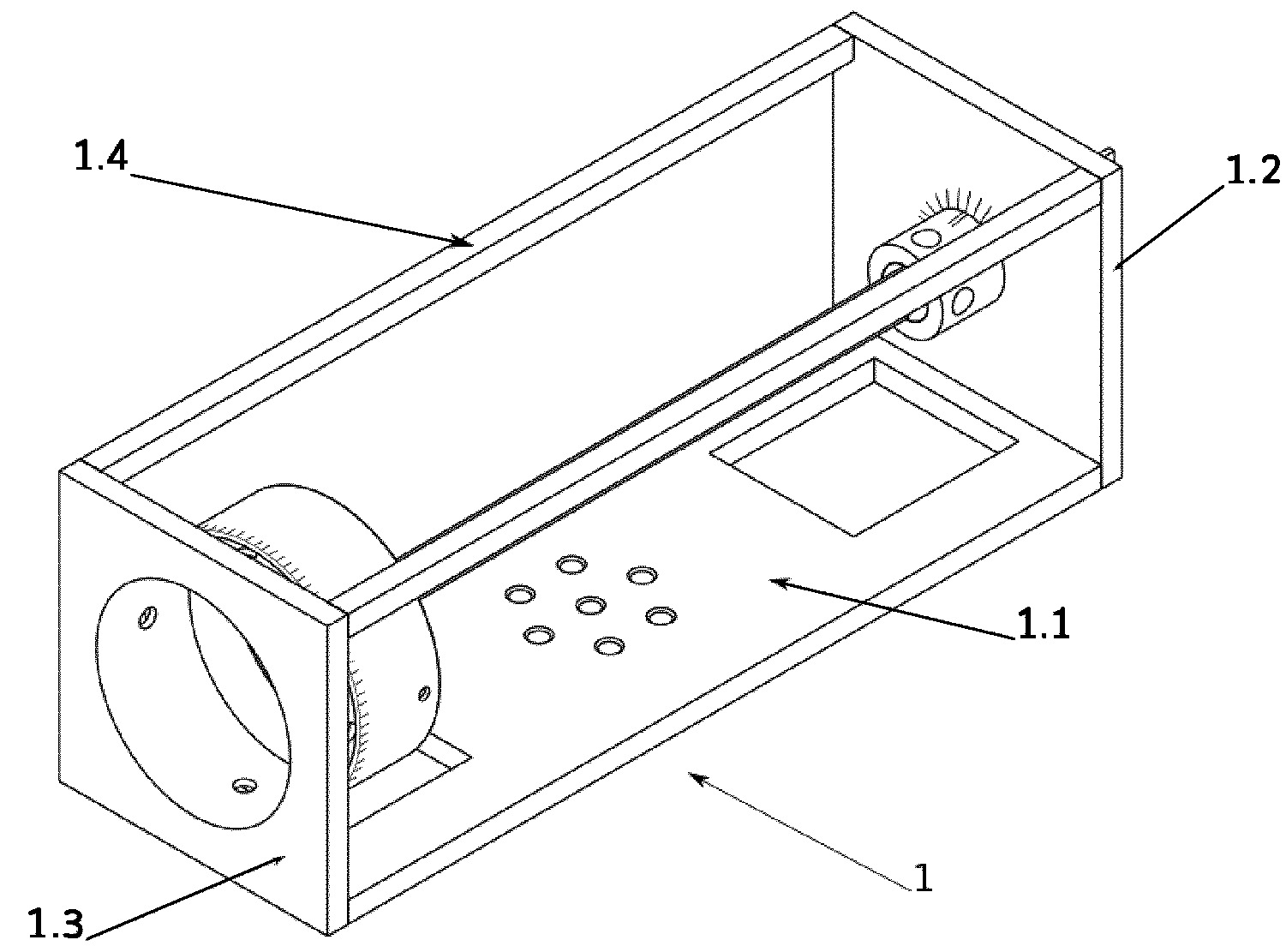 1.4
1.2
1.1
1
1.3