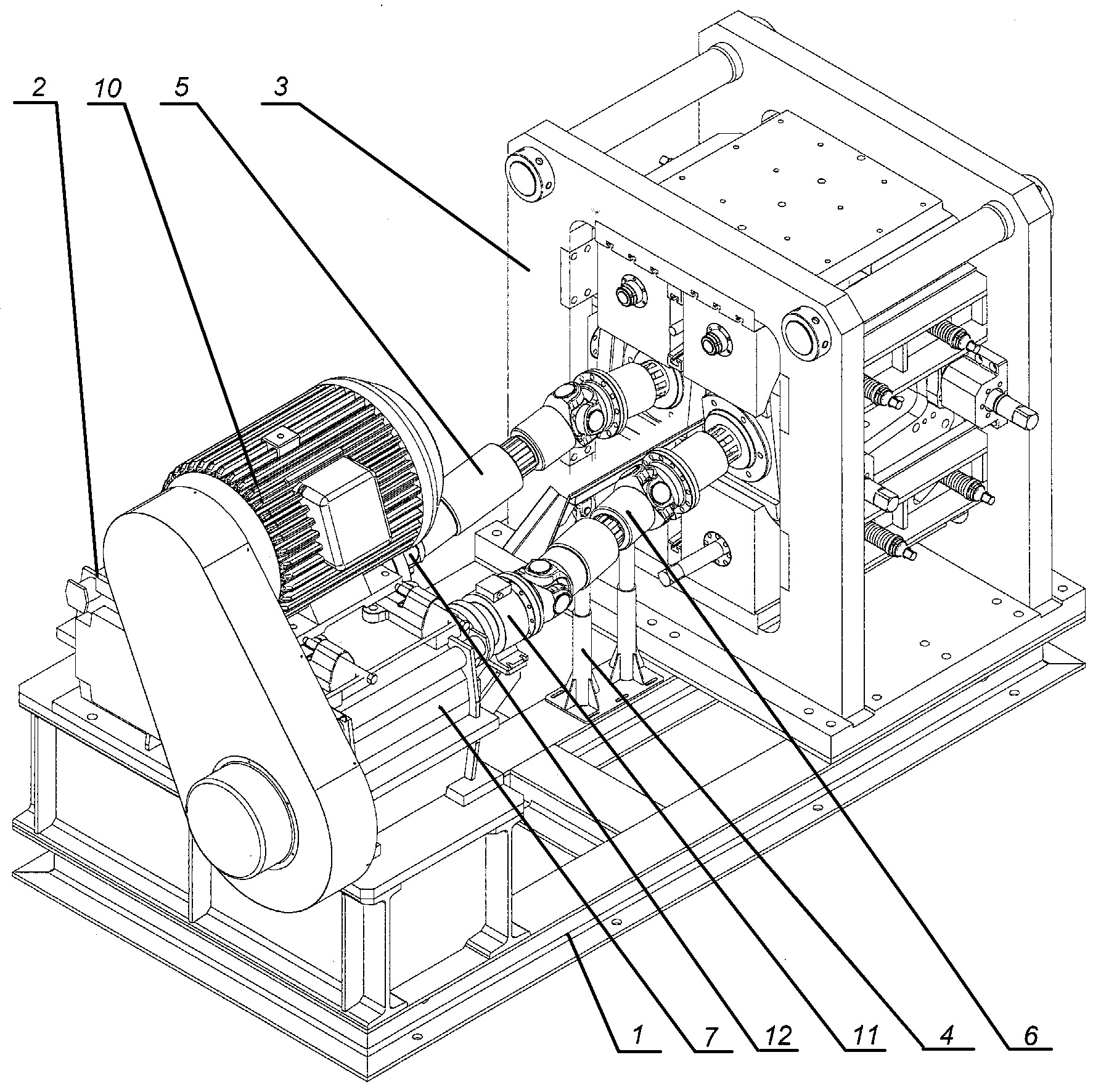 2
10
5
3
1
7
12
11
4
6