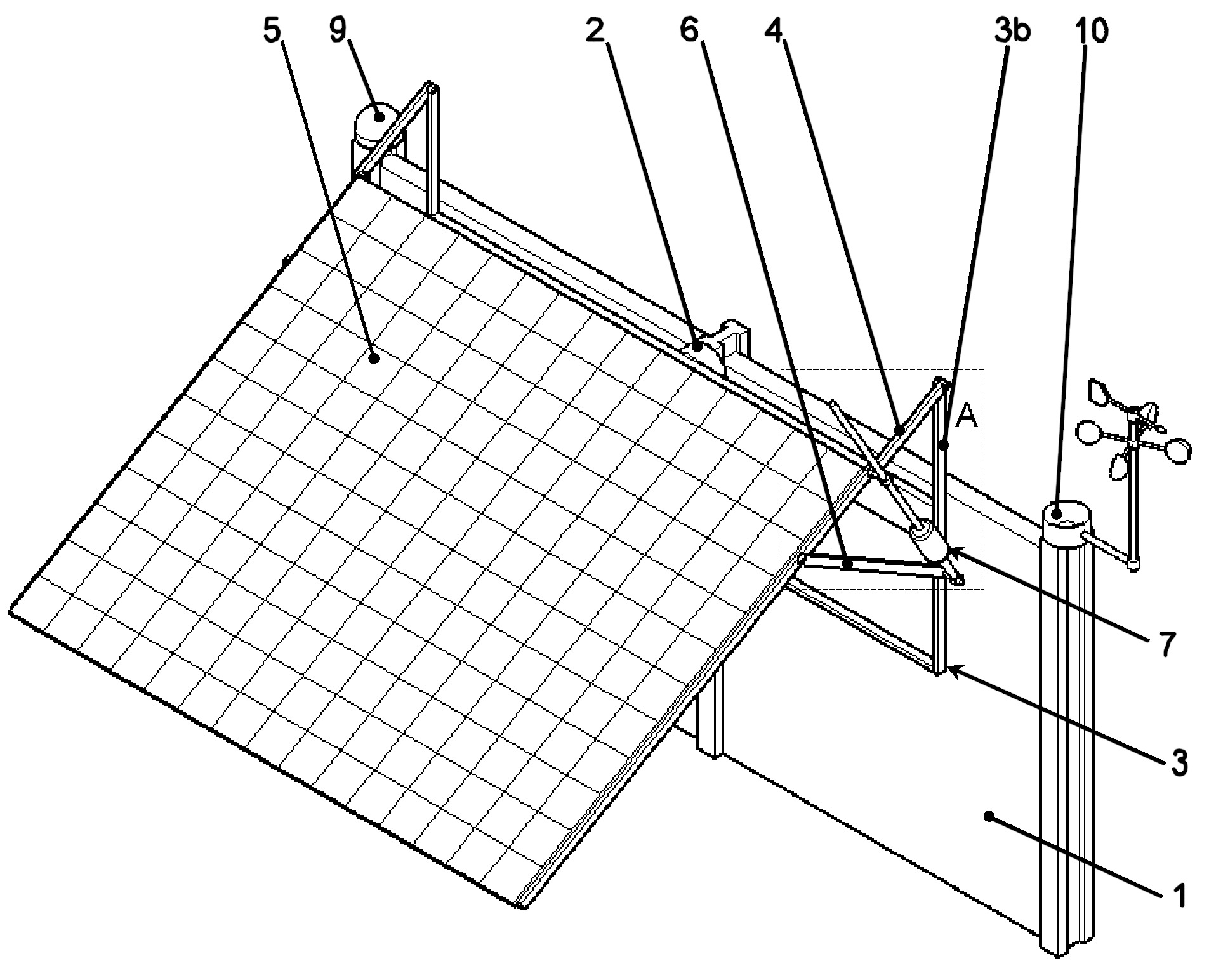 5
9
2
6
4
3b
10
A
7
3
1