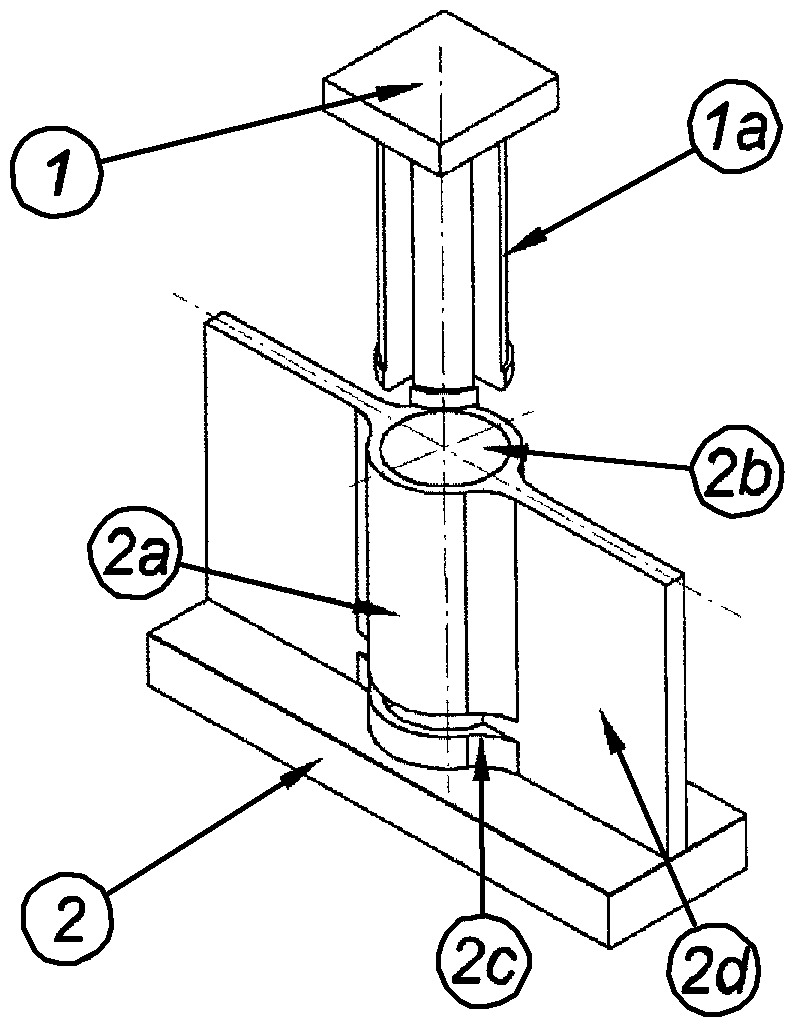 1
1a
2b
2a
2
2c
2d