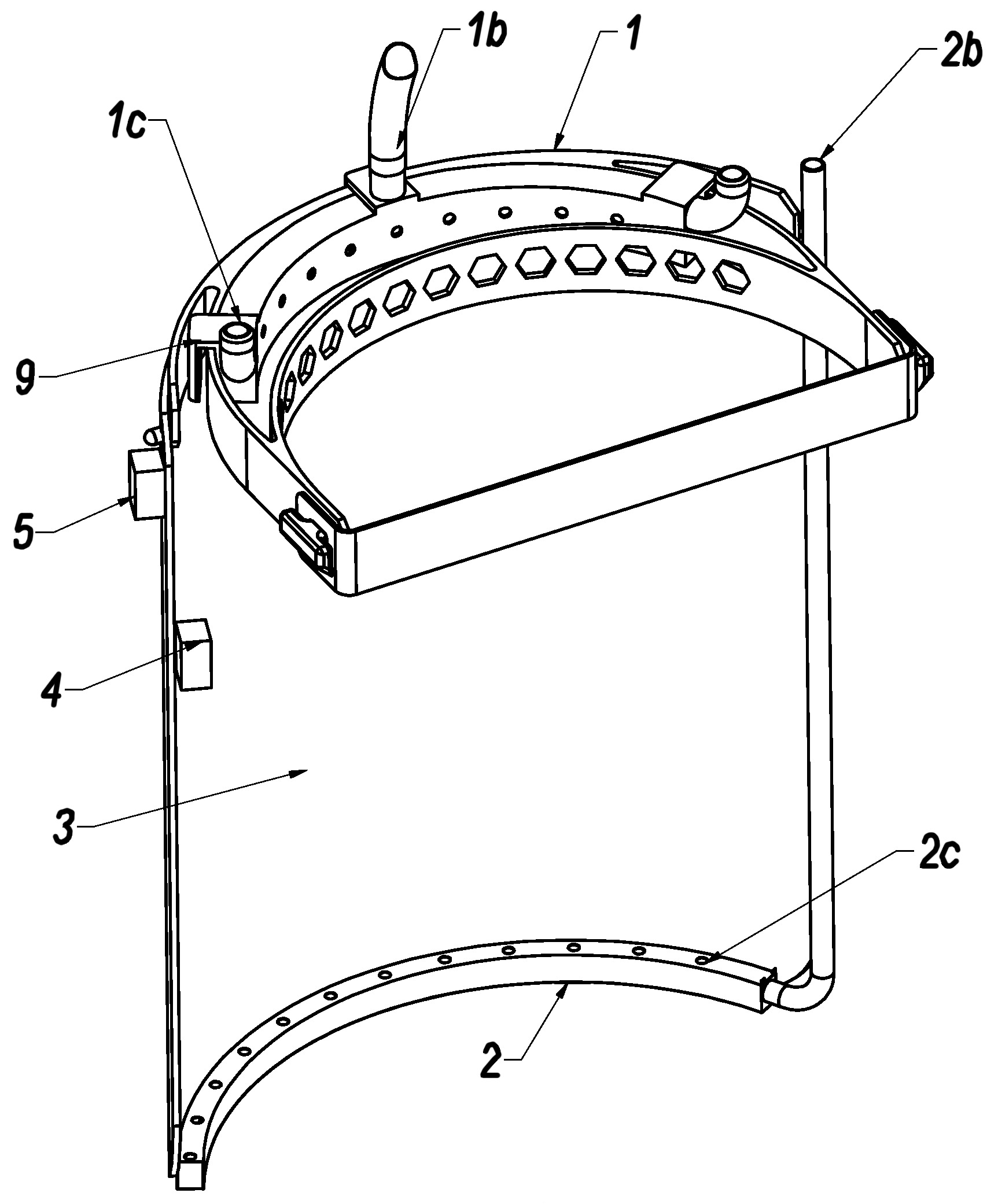 1b
1
2b
1c
9
5
4
3
2c
2