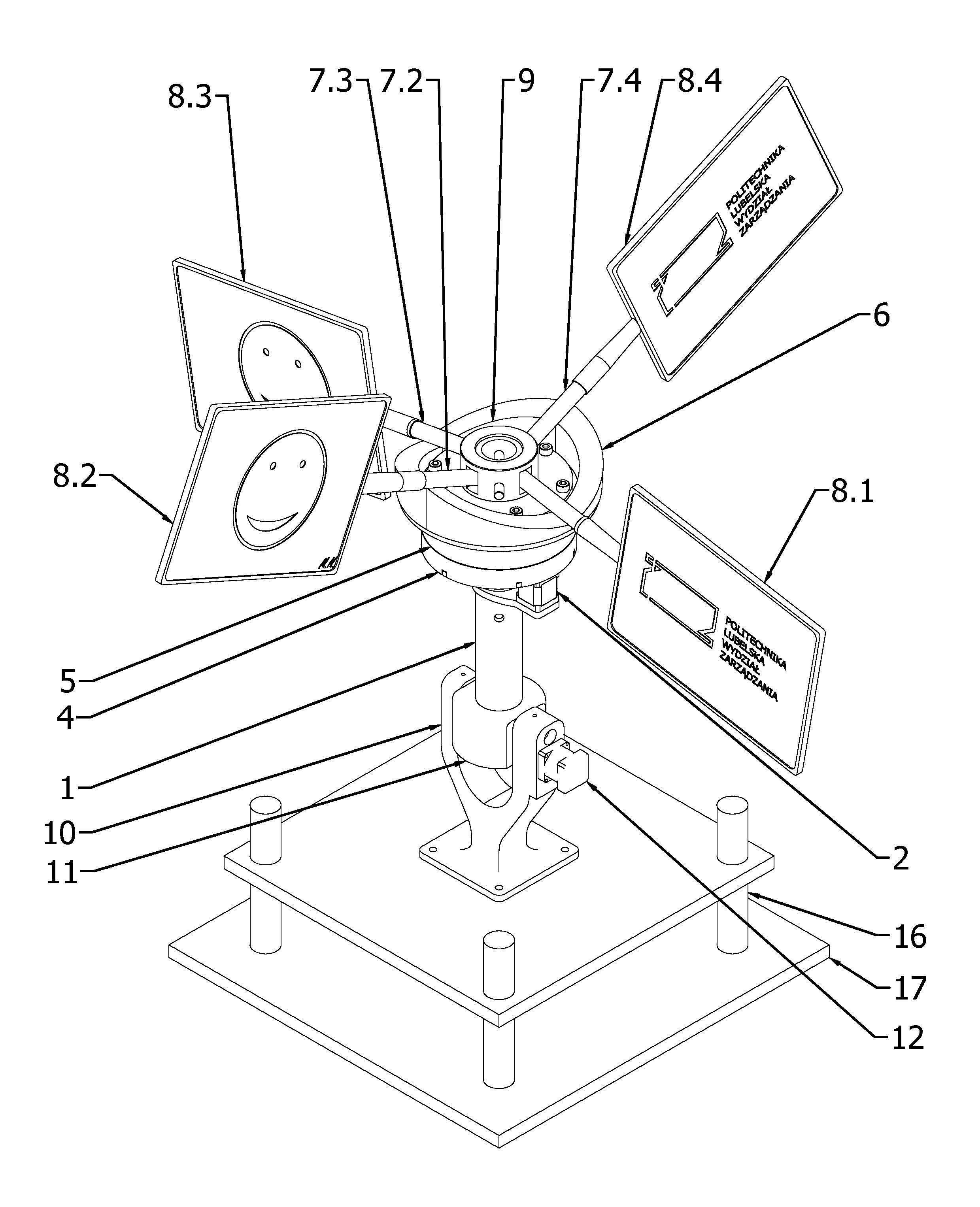 8.3
7.3
7.2
9
7.4
8.4

POLITECHNIKA
LUBELSKA
WYDZIAŁ
ZARZĄDZANIA

6

8.2

8.1

POLITECHNIKA
LUBELSKA
WYDZIAŁ
ZARZĄDZANIA

5
4
1
10
11
2
16
17
12