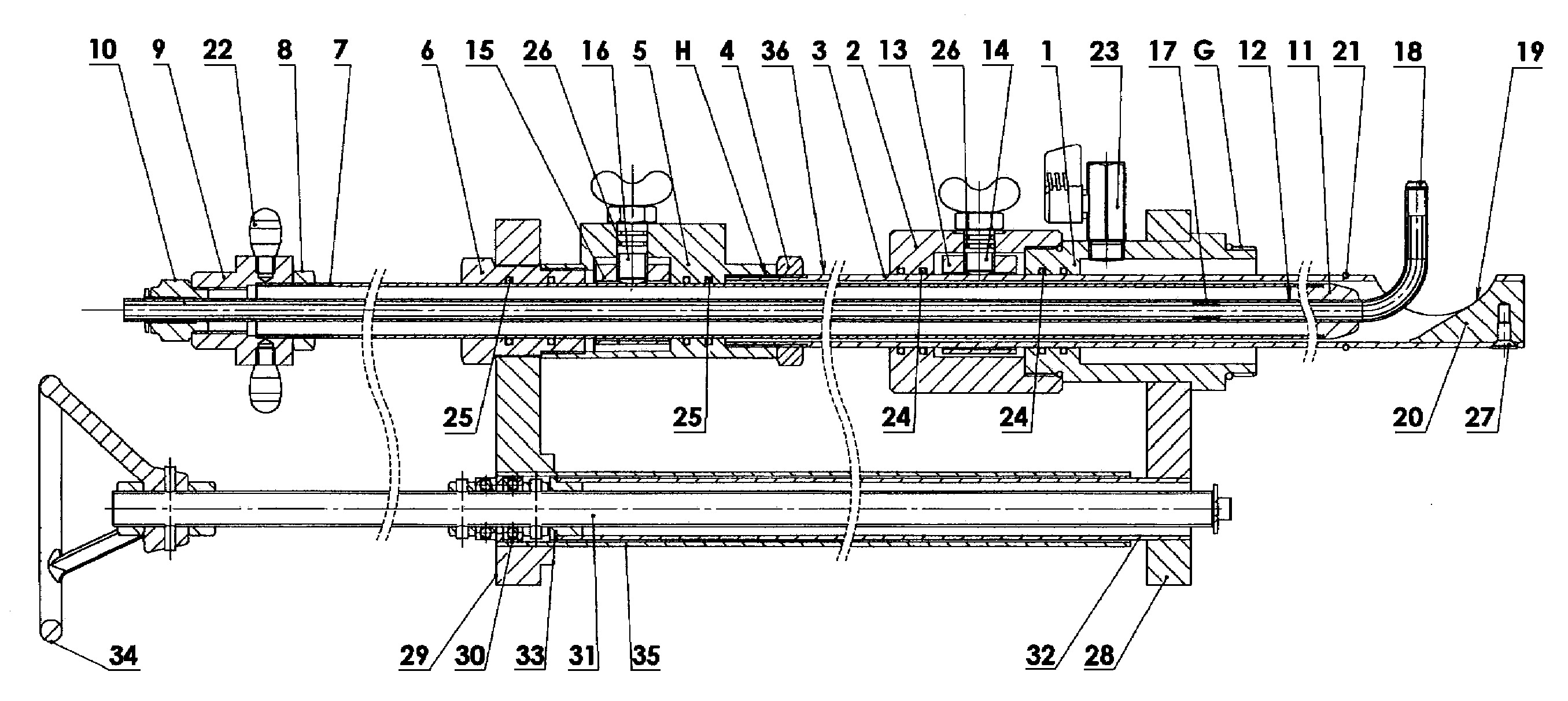 10 9 22 8 7 6 15 26 16 5 H 4 36 3 2 13 26 14 1 23 17 G 12 11 21 18 19

25 25 24 24 20 27

34 29 30 33 31 35 32 28