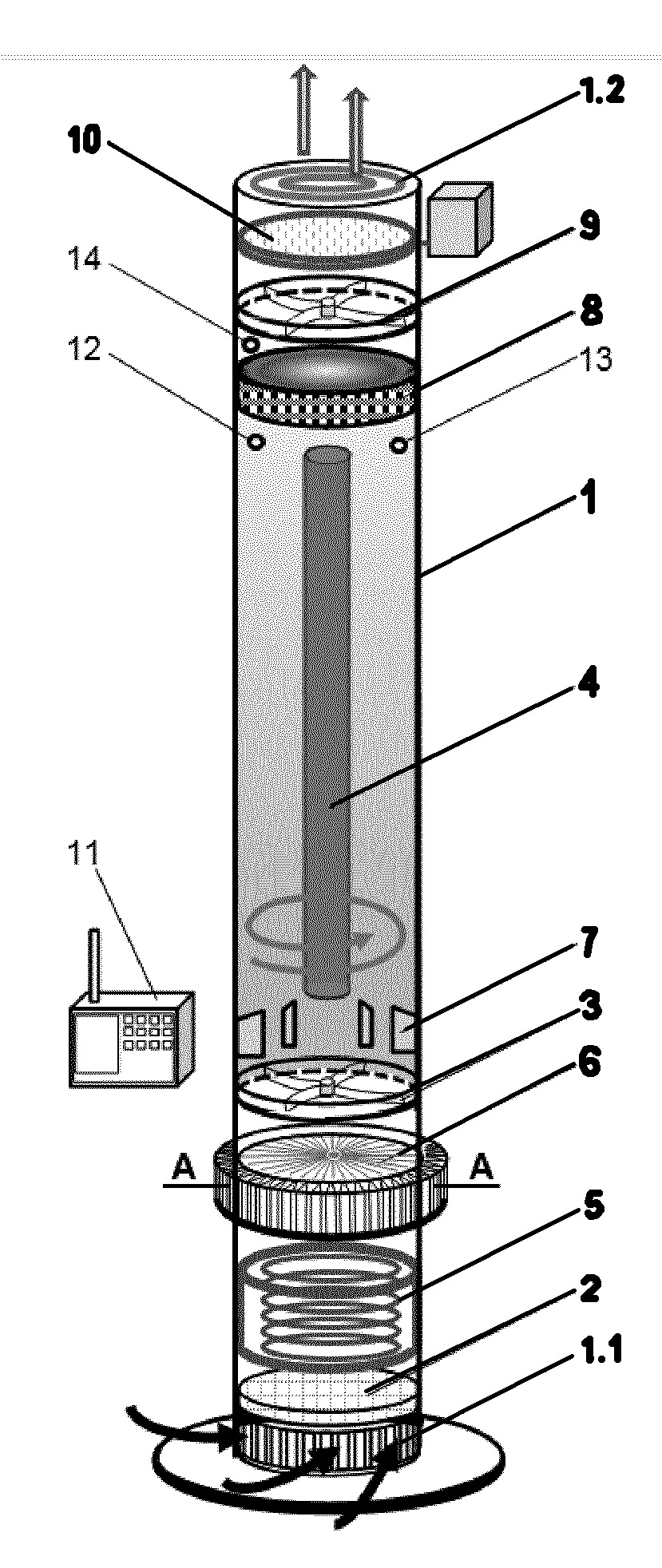 1.2
10
9
14
8
12
13
1
4
11
7
3
6
A
A
5
2
1.1