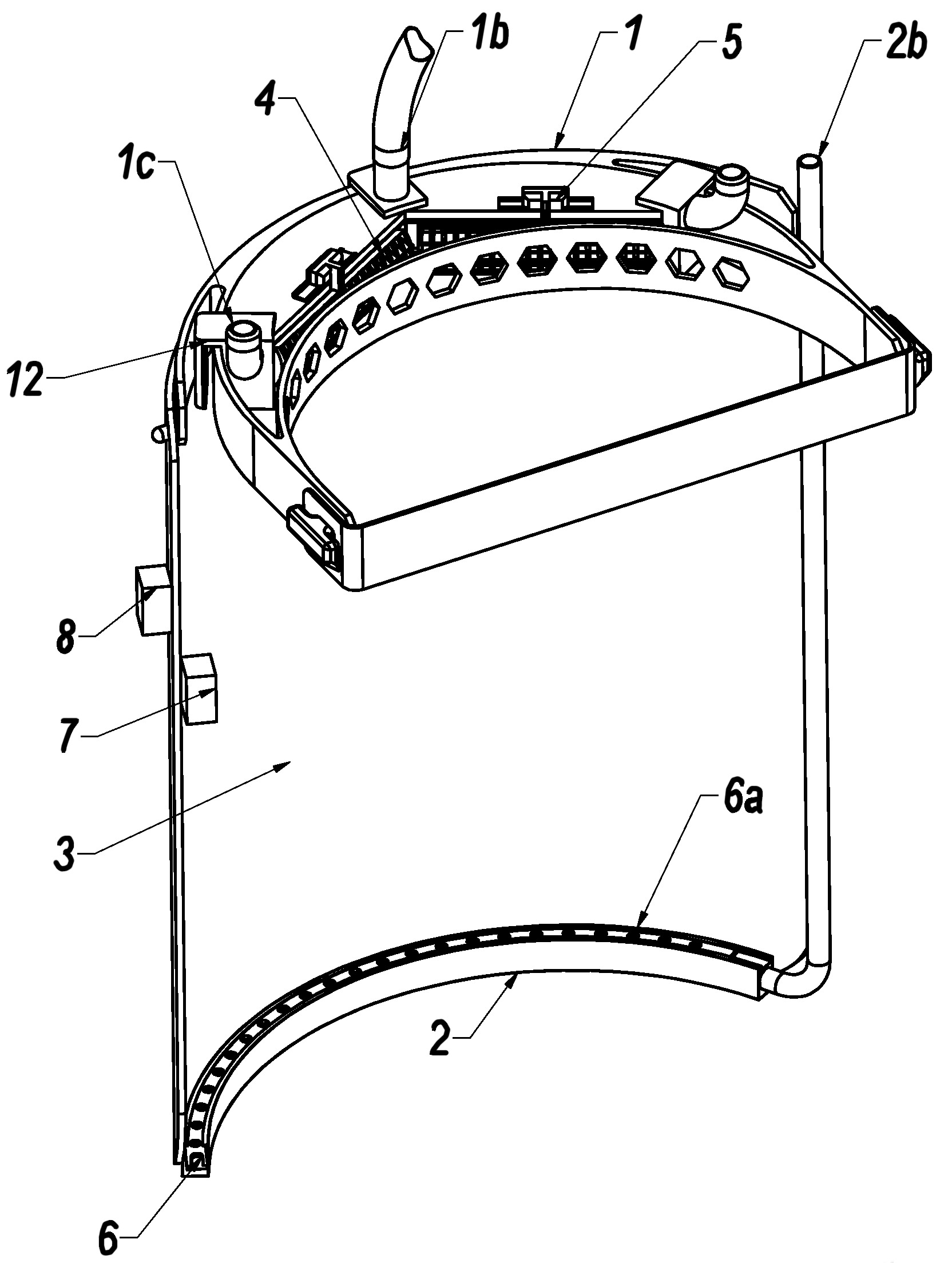 1b
1
5
2b
4
1c
12
8
7
3
6a
2
6