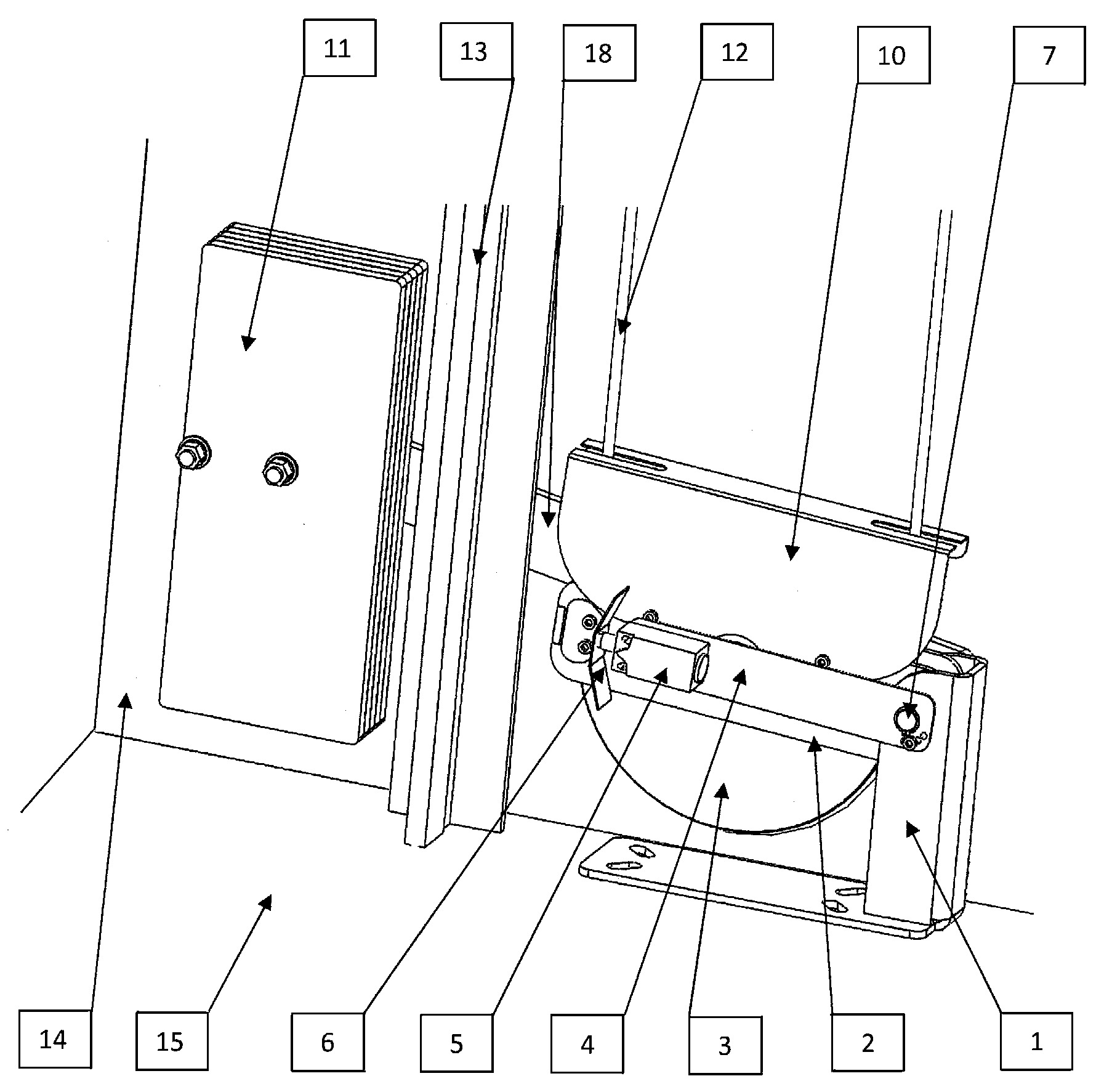 11
13
18
12
10
7
14
15
6
5
4
3
2
1