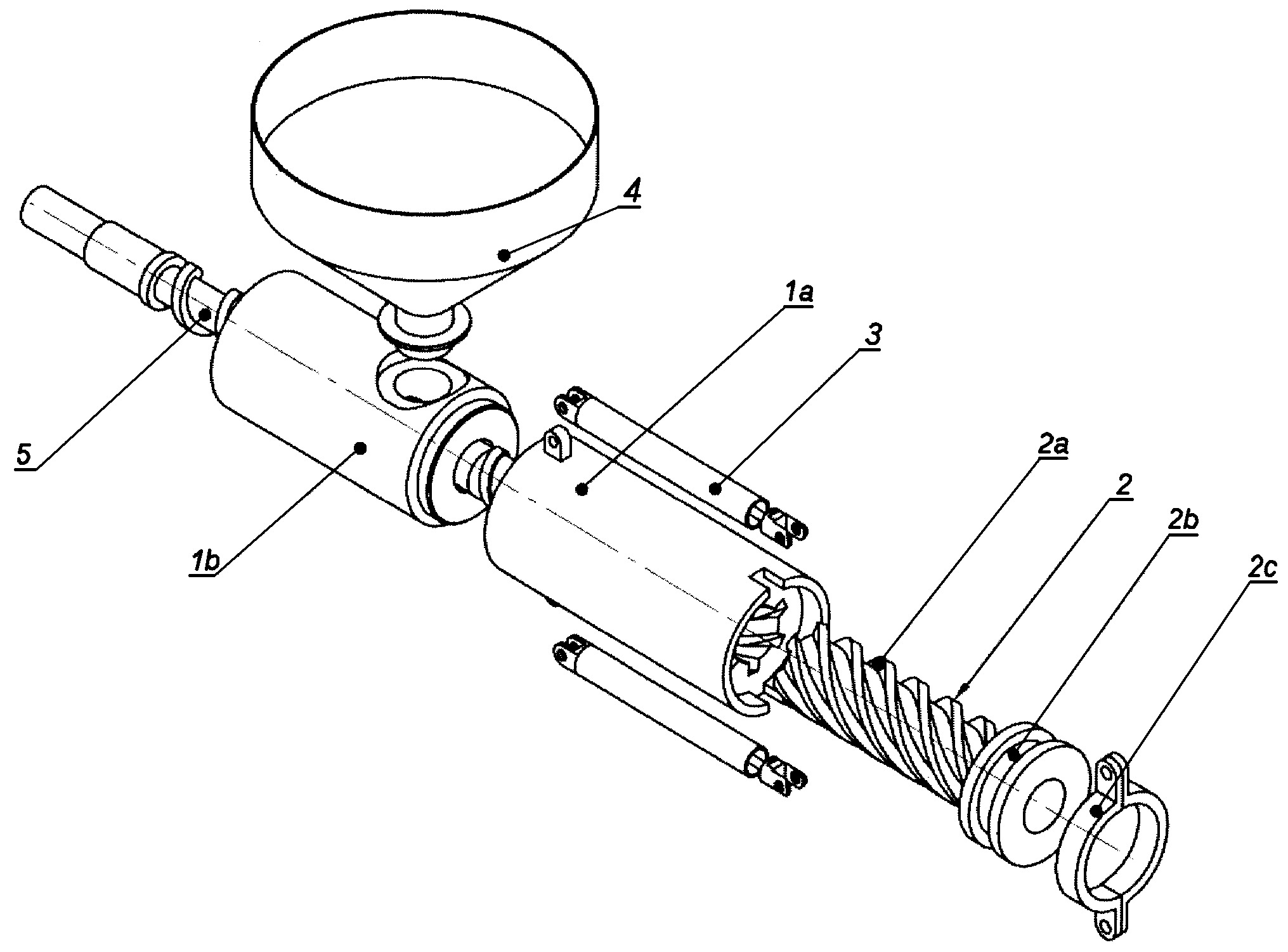 4

1a

3

5

1b

2a

2

2b

2c