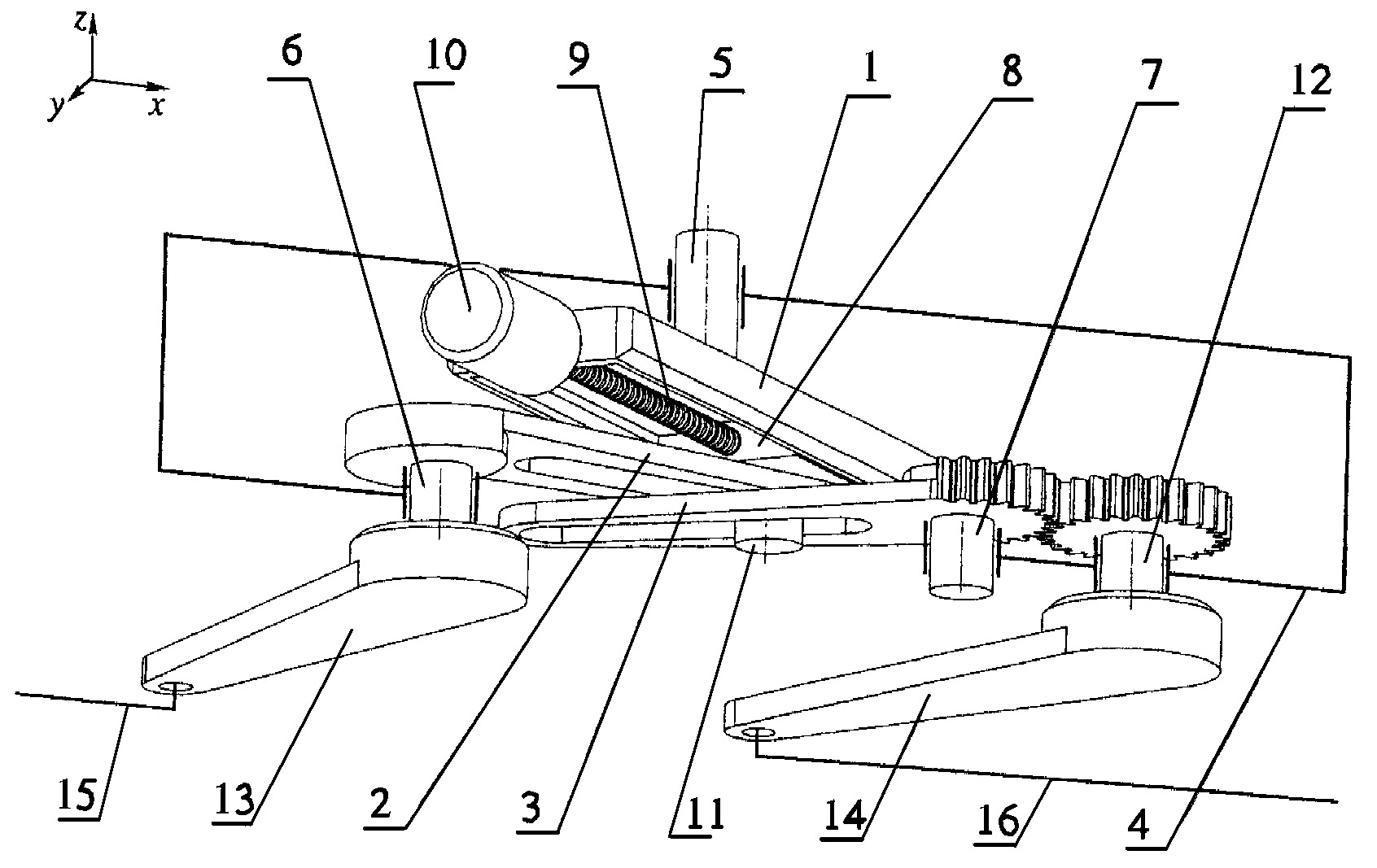 z
y
x
6
10
9
5
1
8
7
12
15
13
2
3
11
14
16
4