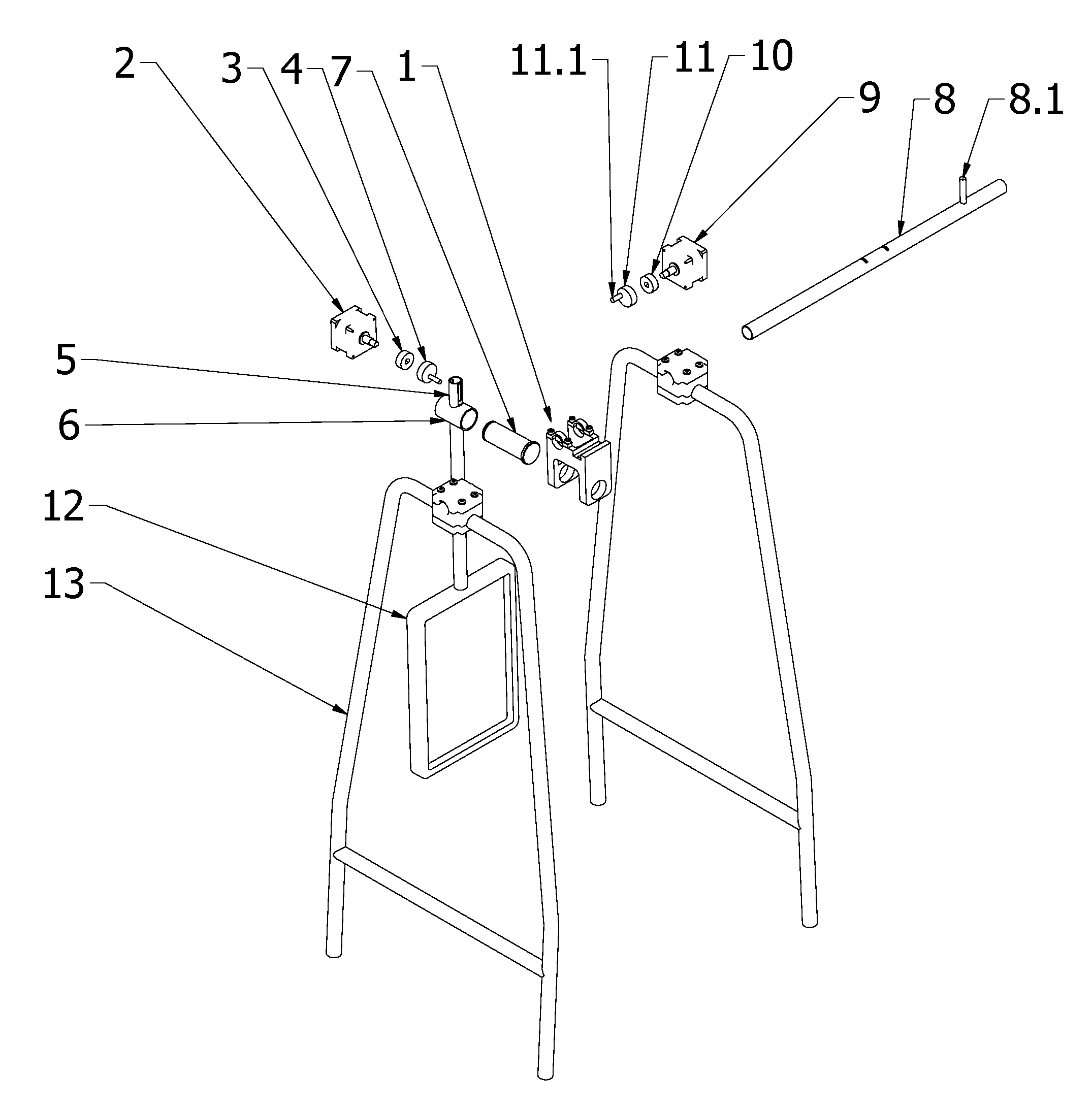 2
3
4
7
1
11.1
11
10
9
8
8.1
5
6
12
13