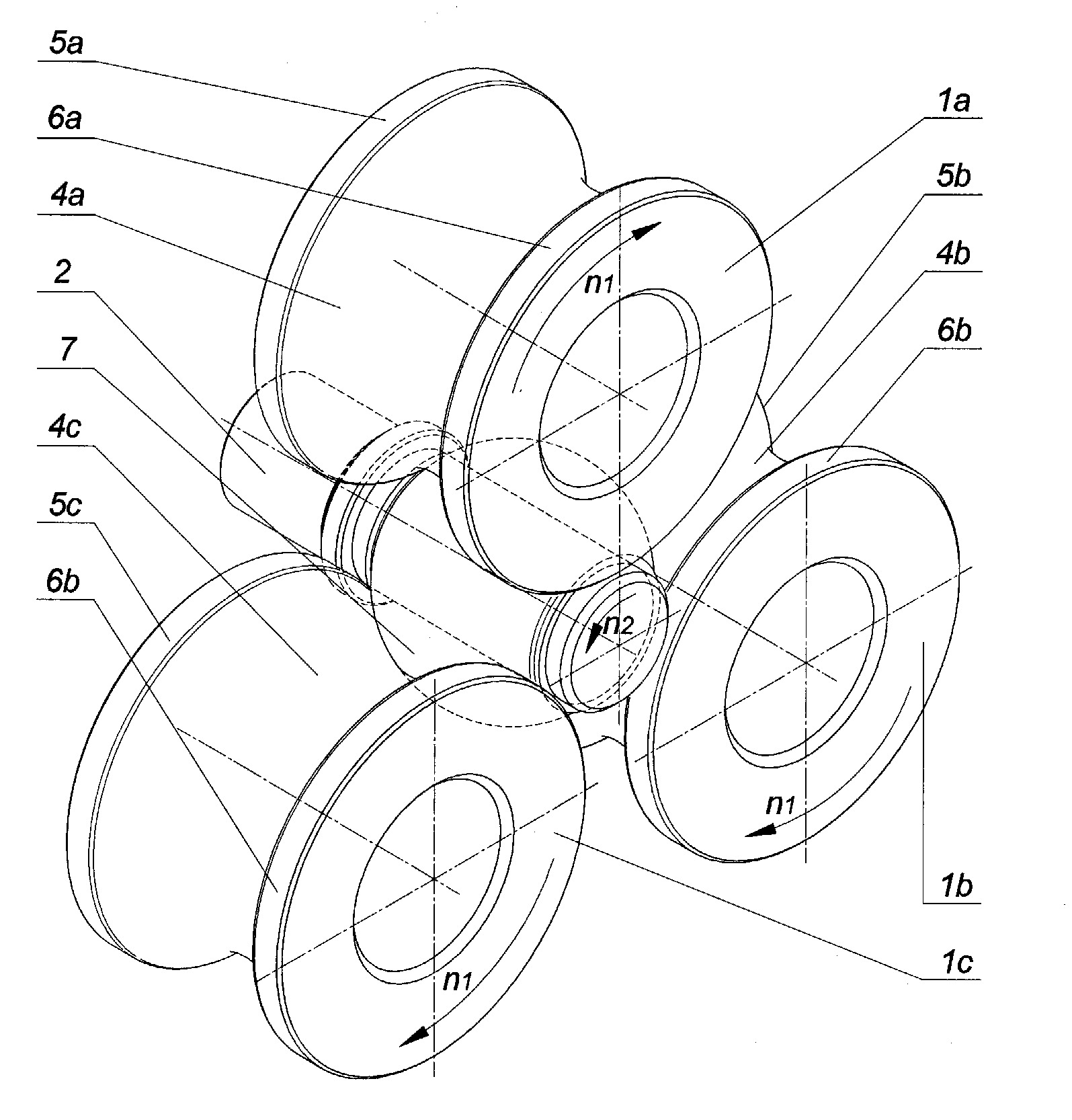 5a
6a
4a
2
7
4c
5c
6b
1a
5b
4b
6b
$n_1$
$n_2$
$n_1$
$n_1$
1b
1c