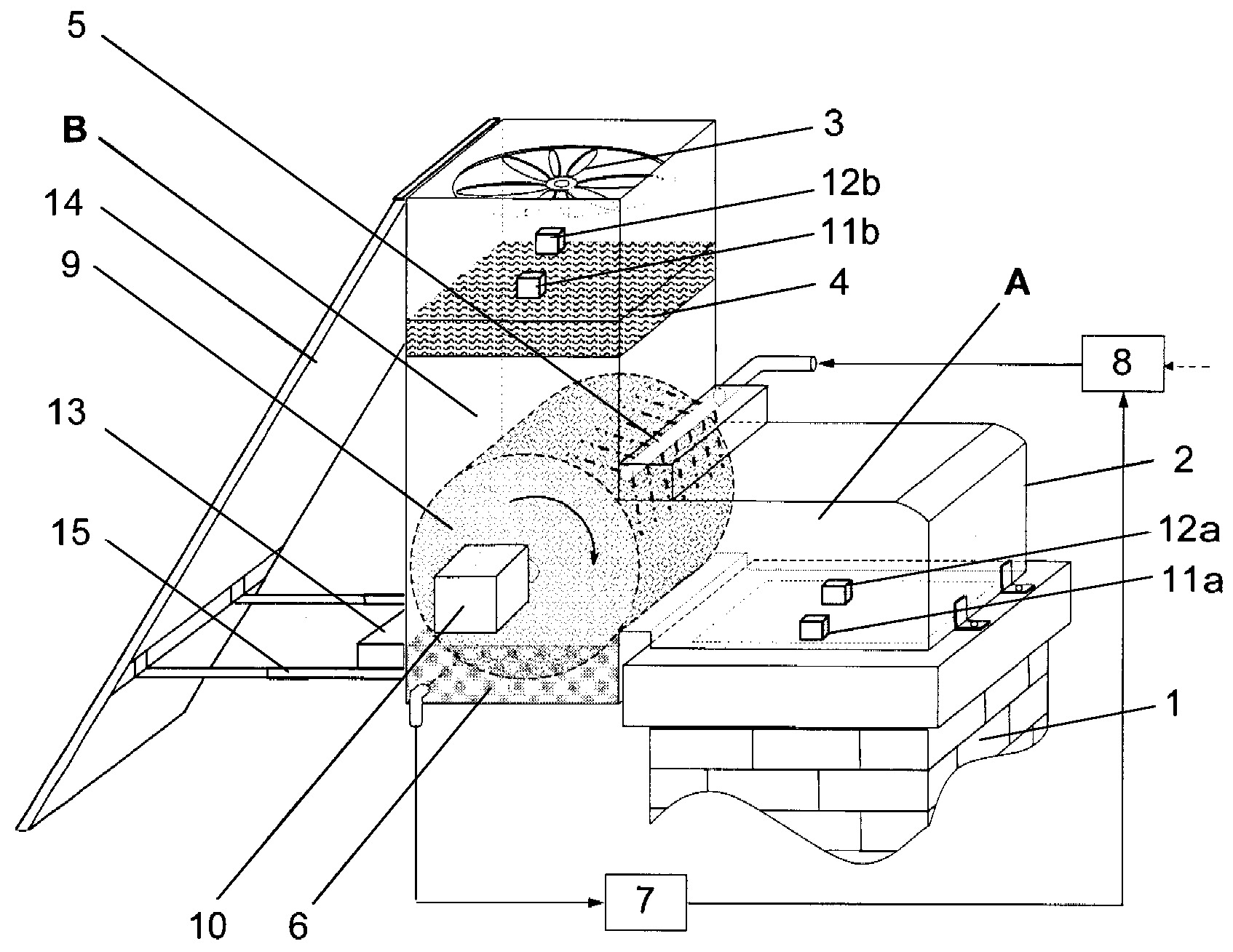 5
B
14
9
13
15
3
12b
11b
4
A
8
2
12a
11a
1
10
6
7