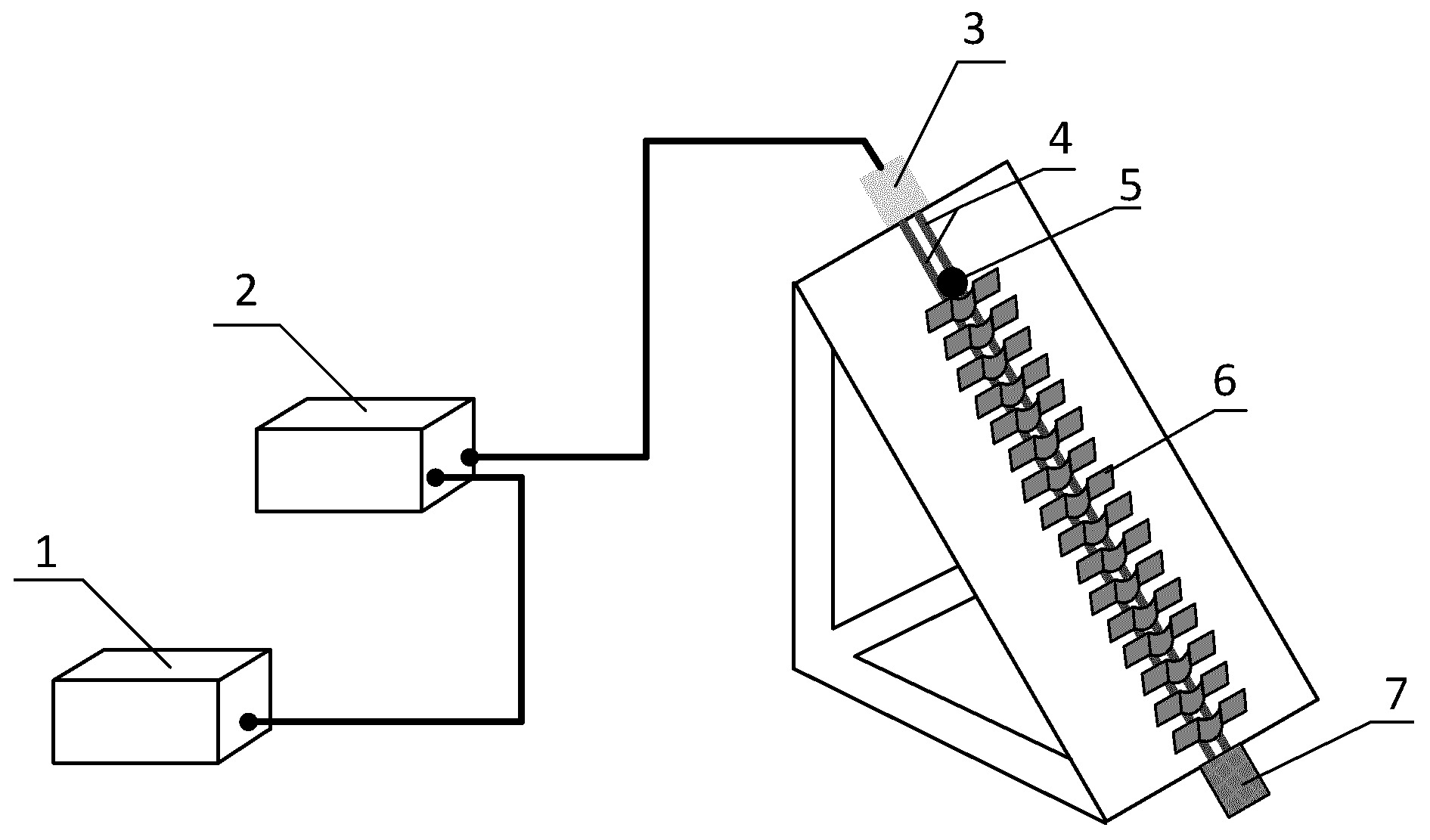 3
4
5
2
6
1
7