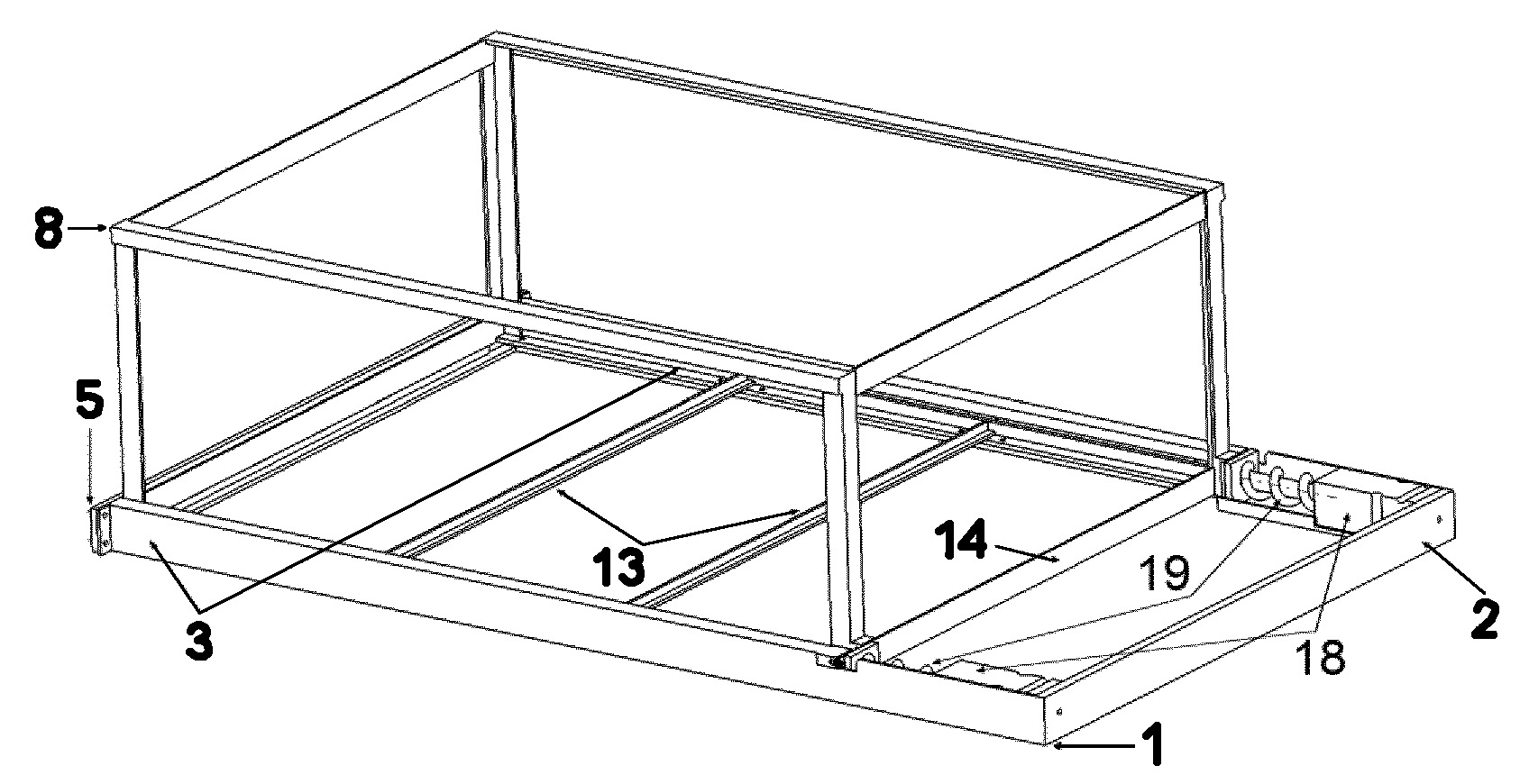 8

5

3

13

14

19

2

18

1