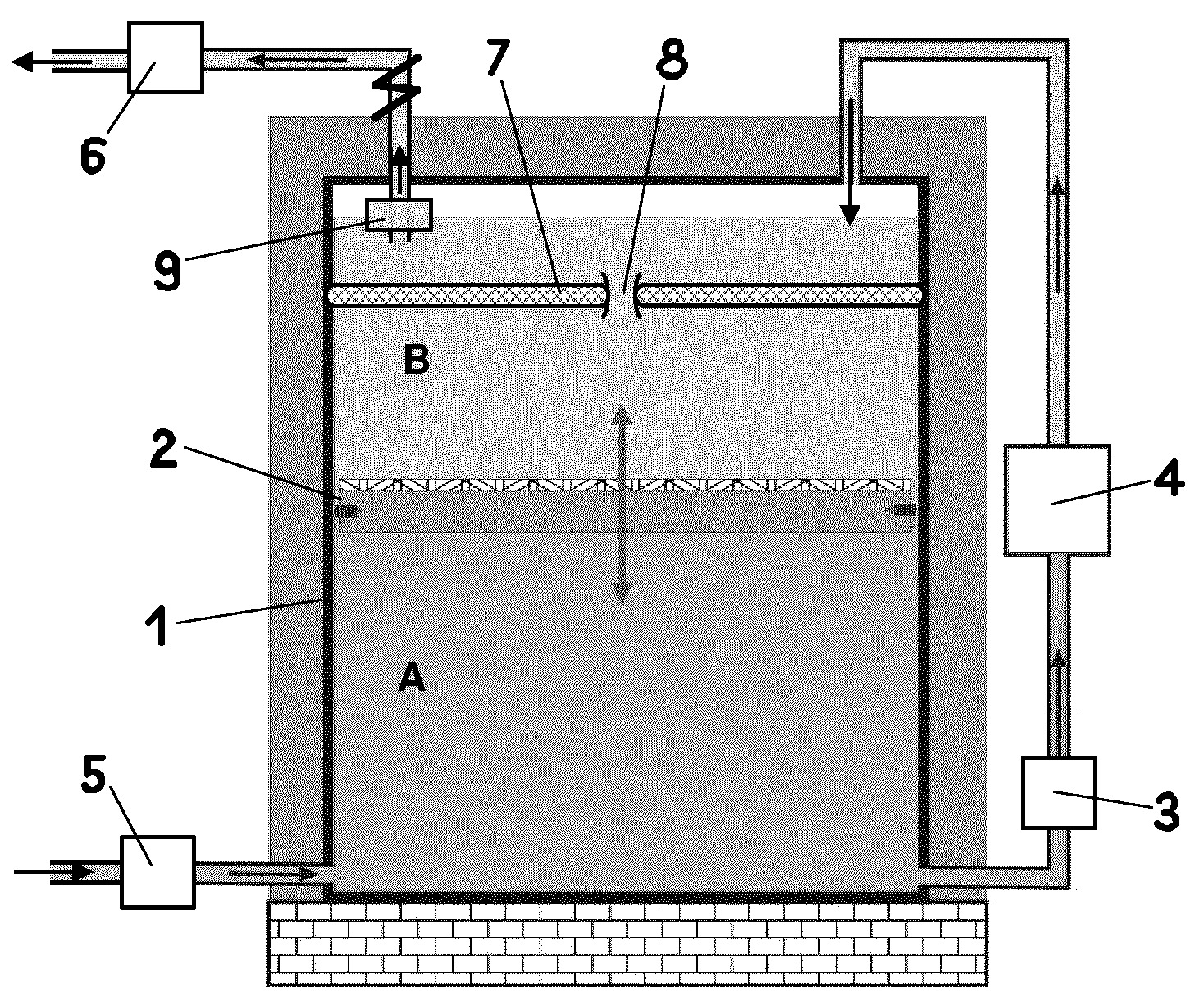 6
7
8
9
B
2
4
1
A
5
3