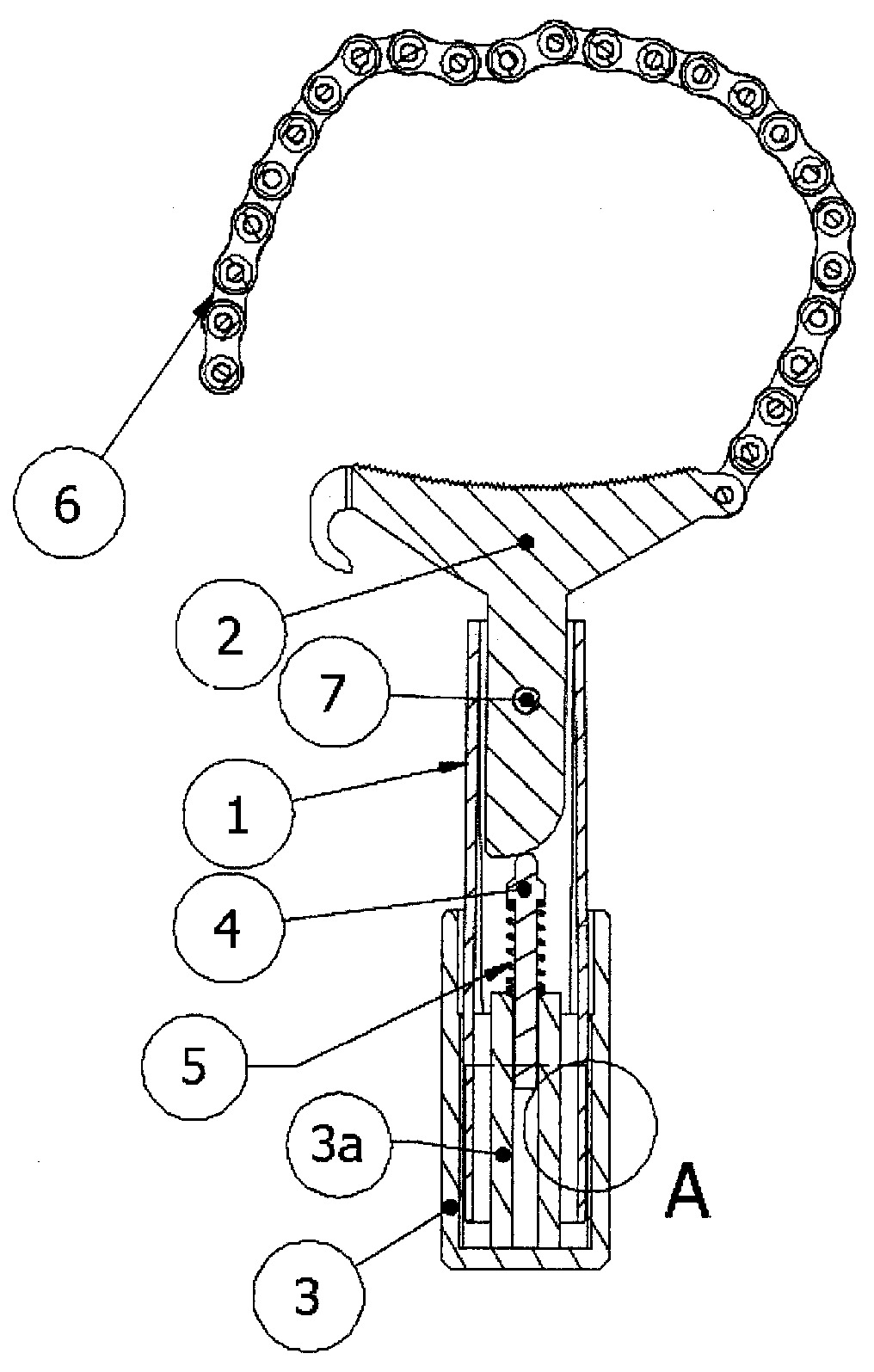 6

2

7

1

4

5

3a

A

3