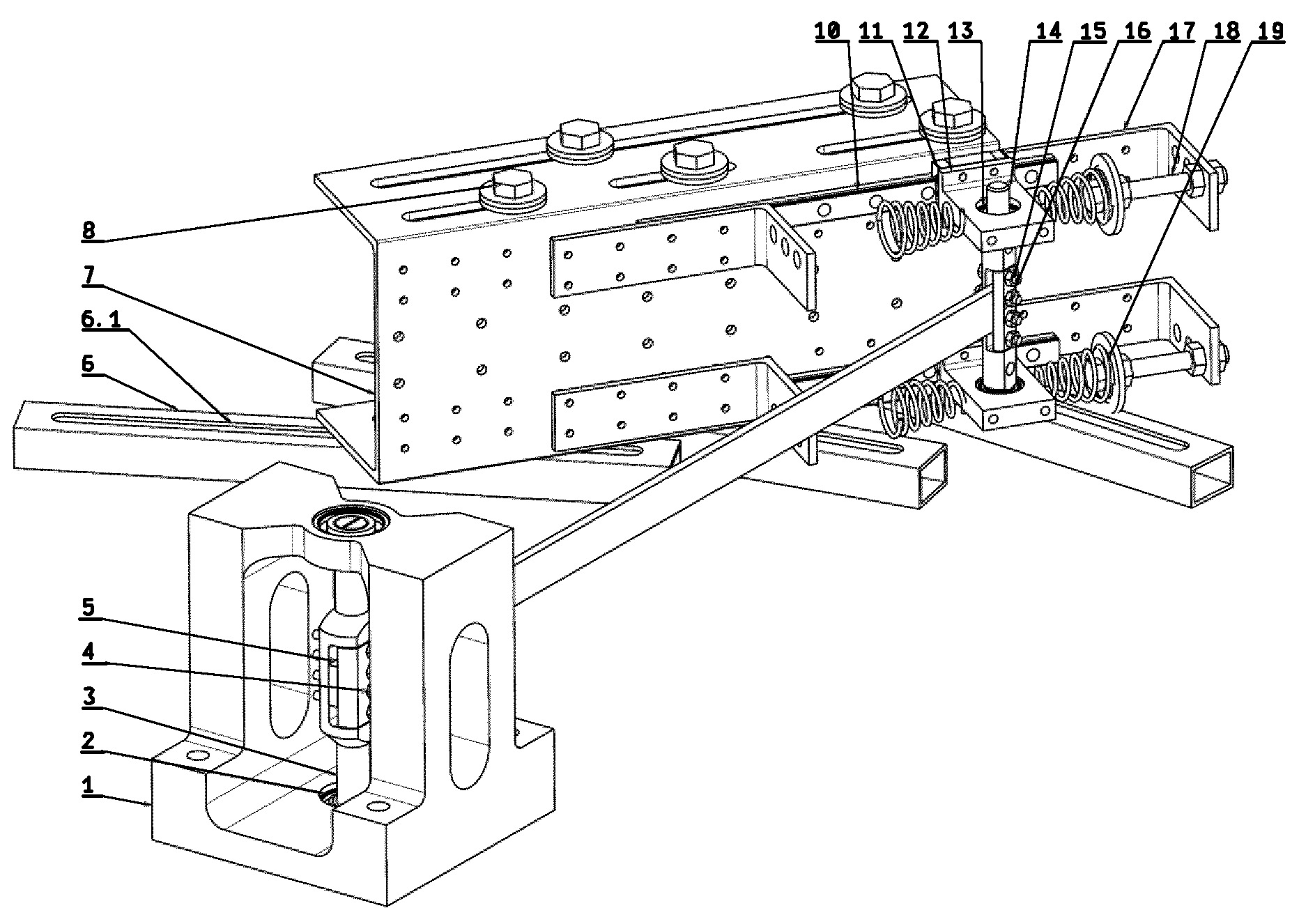 10 11 12 13 14 15 16 17 18 19

8

7

6.1

6

5

4

3

2

1