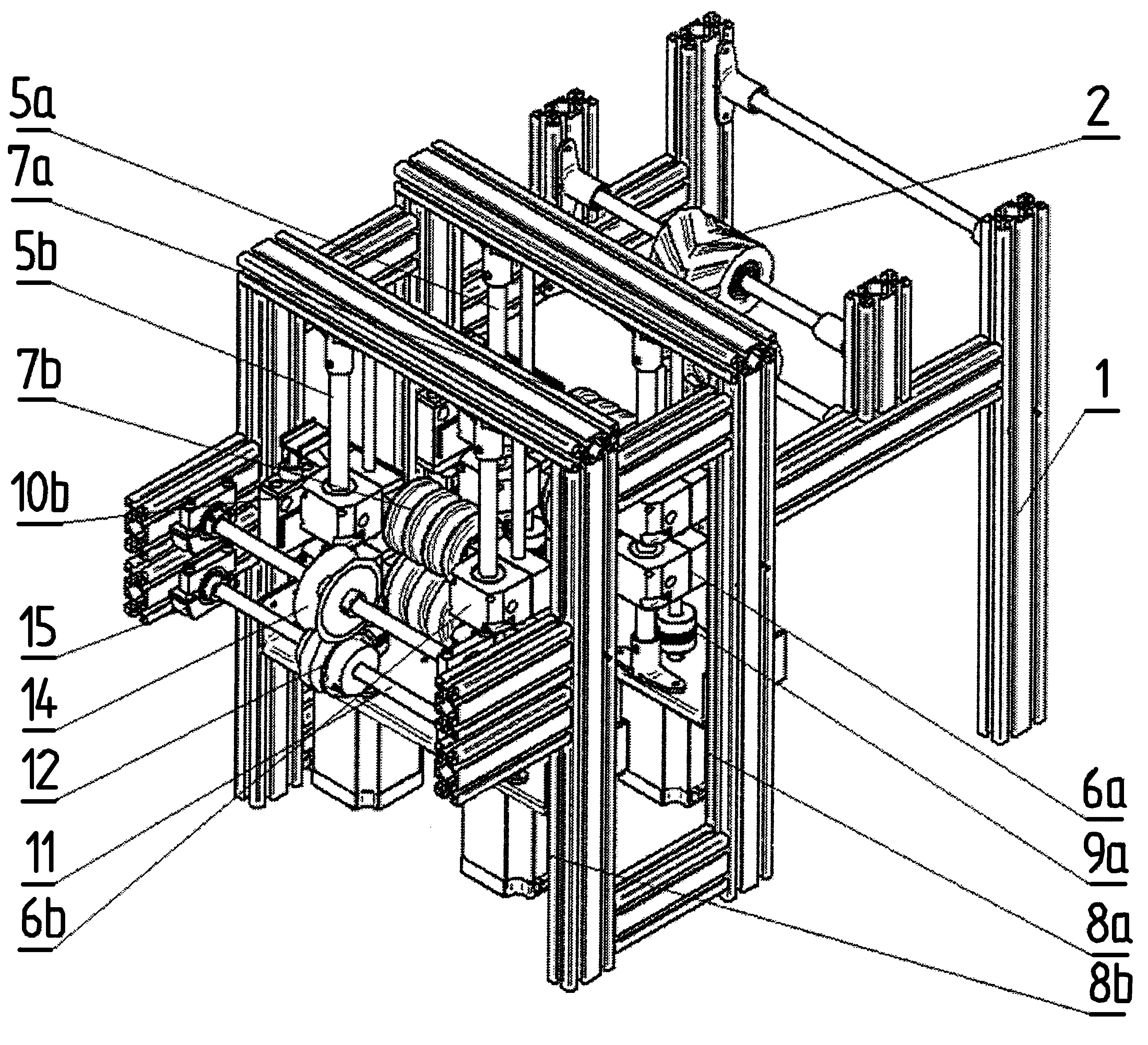 5a
7a
5b
7b
10b
15
14
12
11
6b
2
1
6a
9a
8a
8b