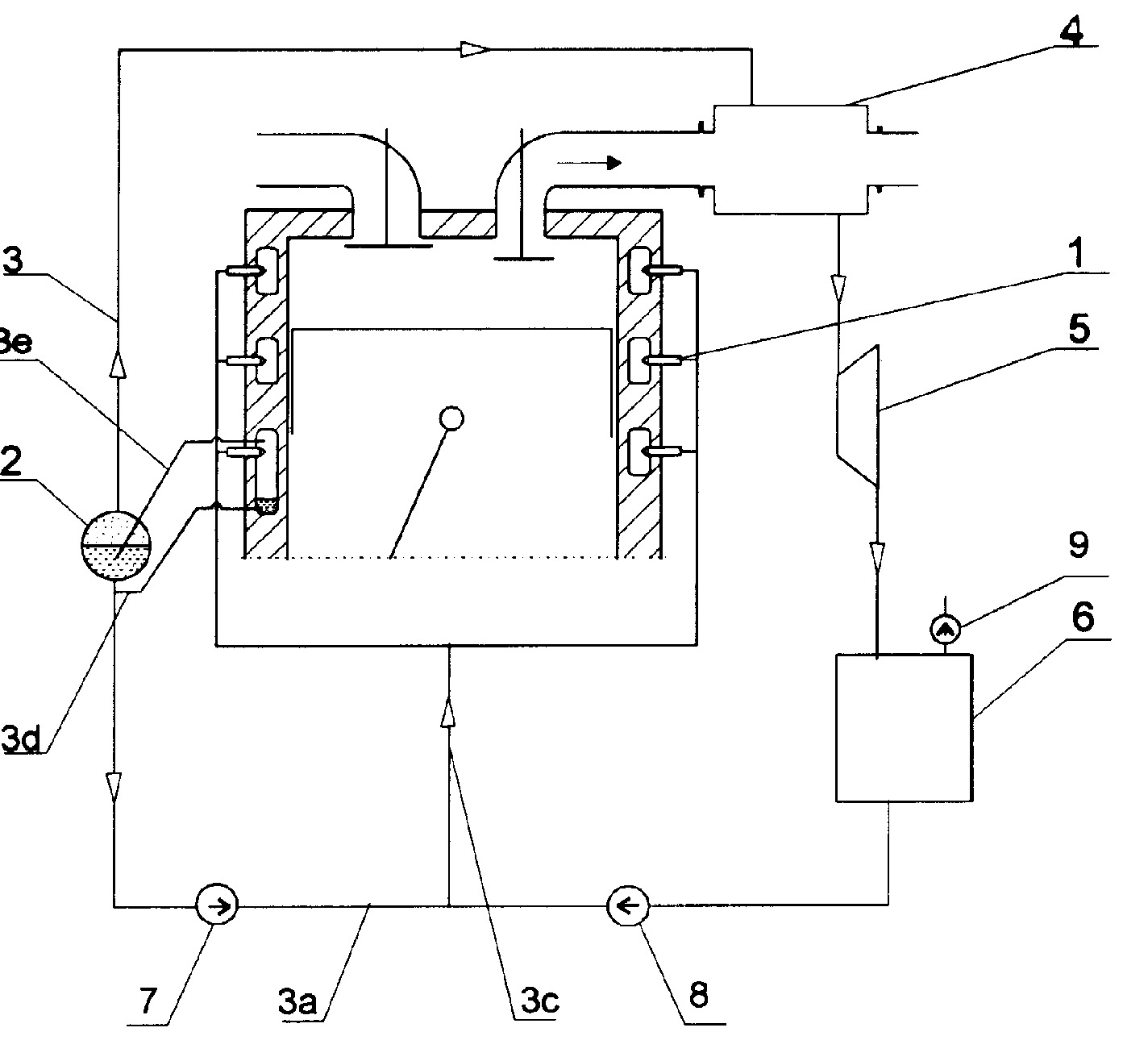 4
3
1
3e
5
2
9
6
3d
7
3a
3c
8