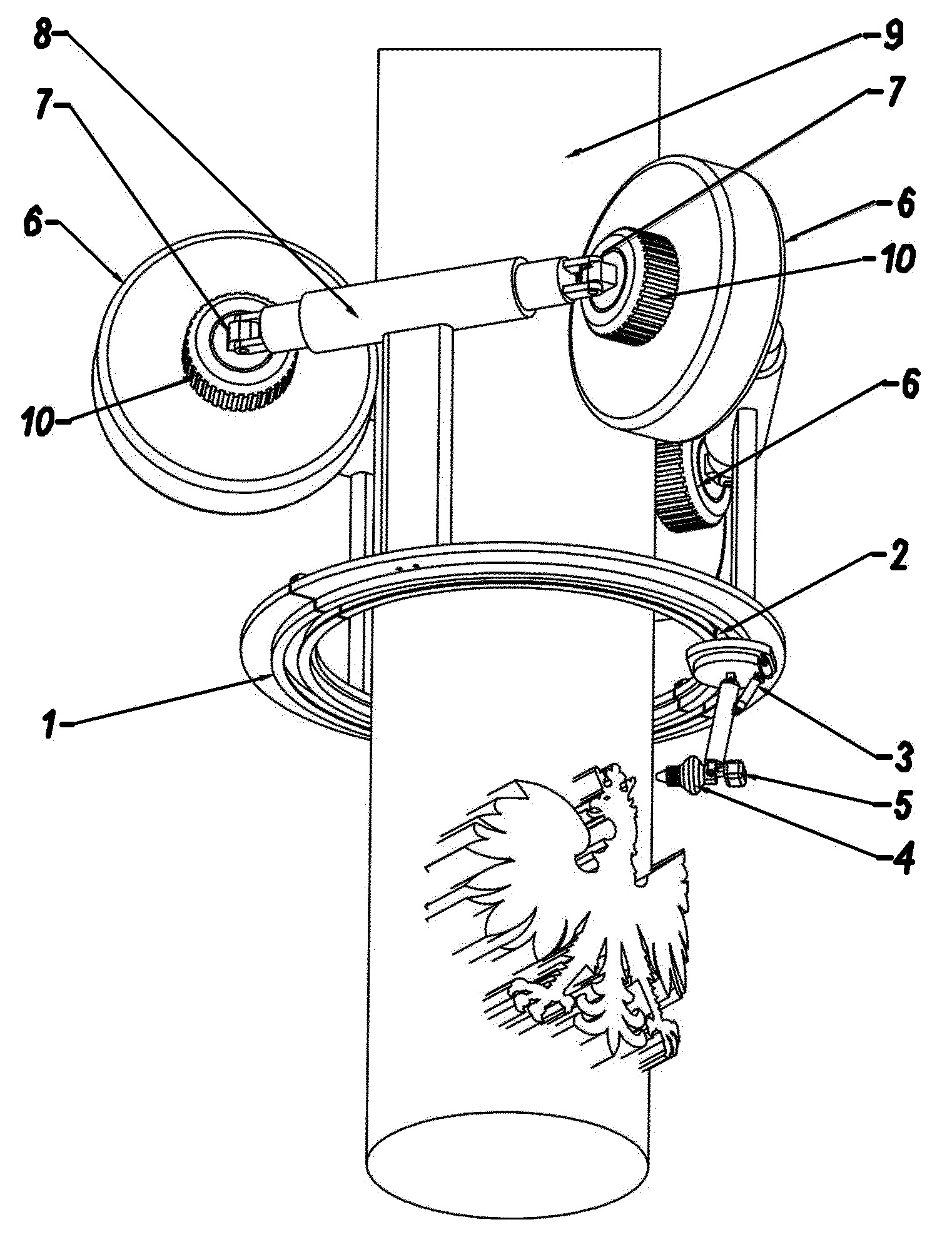 8
9
7
7
6
6
10
10
6
2
1
3
5
4