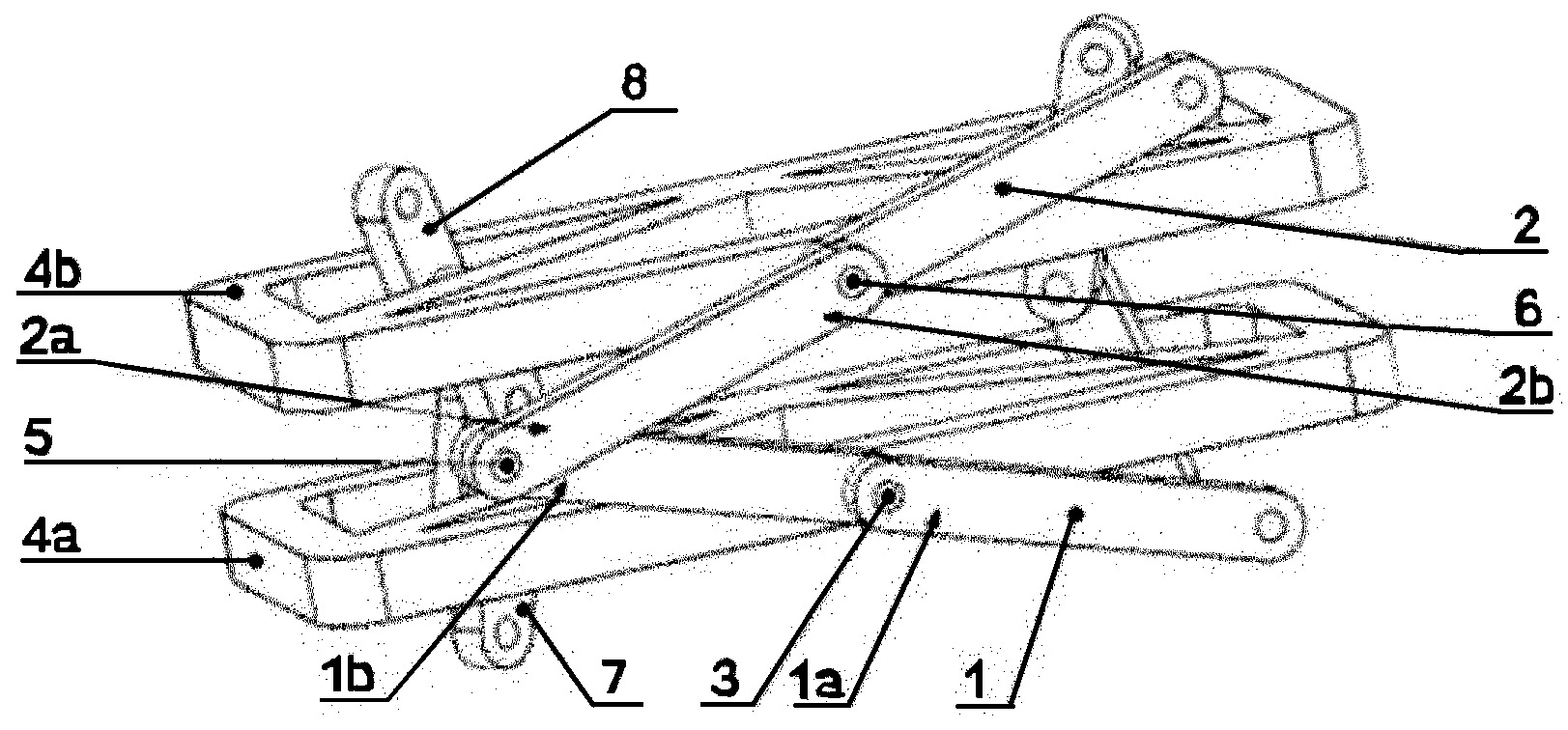 8
2
4b
6
2a
2b
5
4a
1b
7
3
1a
1