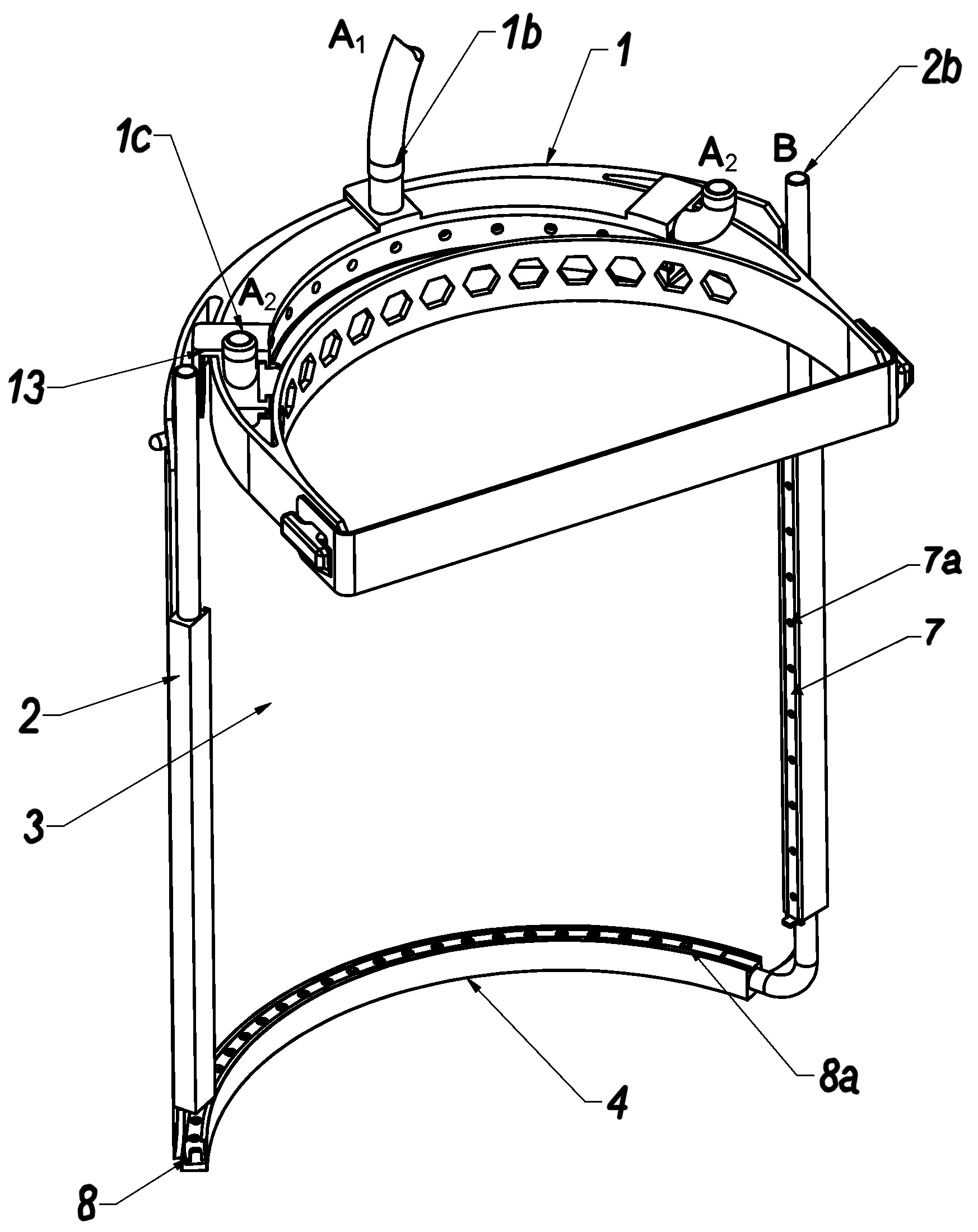 $A_1$
1b
1
2b
1c
$A_2$
B
$A_2$
13
7a
7
2
3
8a
4
8