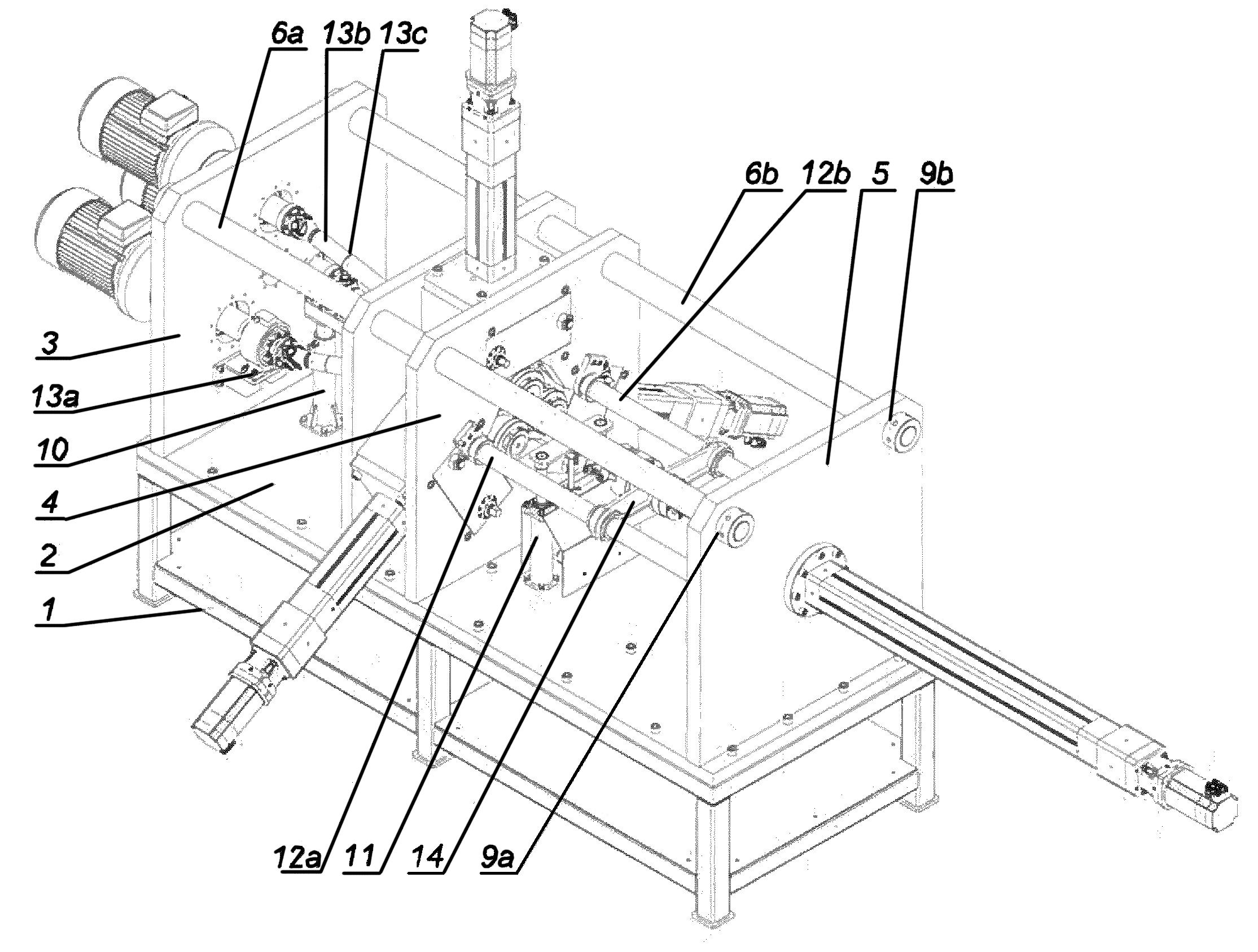 6a 13b 13c

6b 12b 5 9b

3

13a

10

4

2

1

12a 11 14 9a