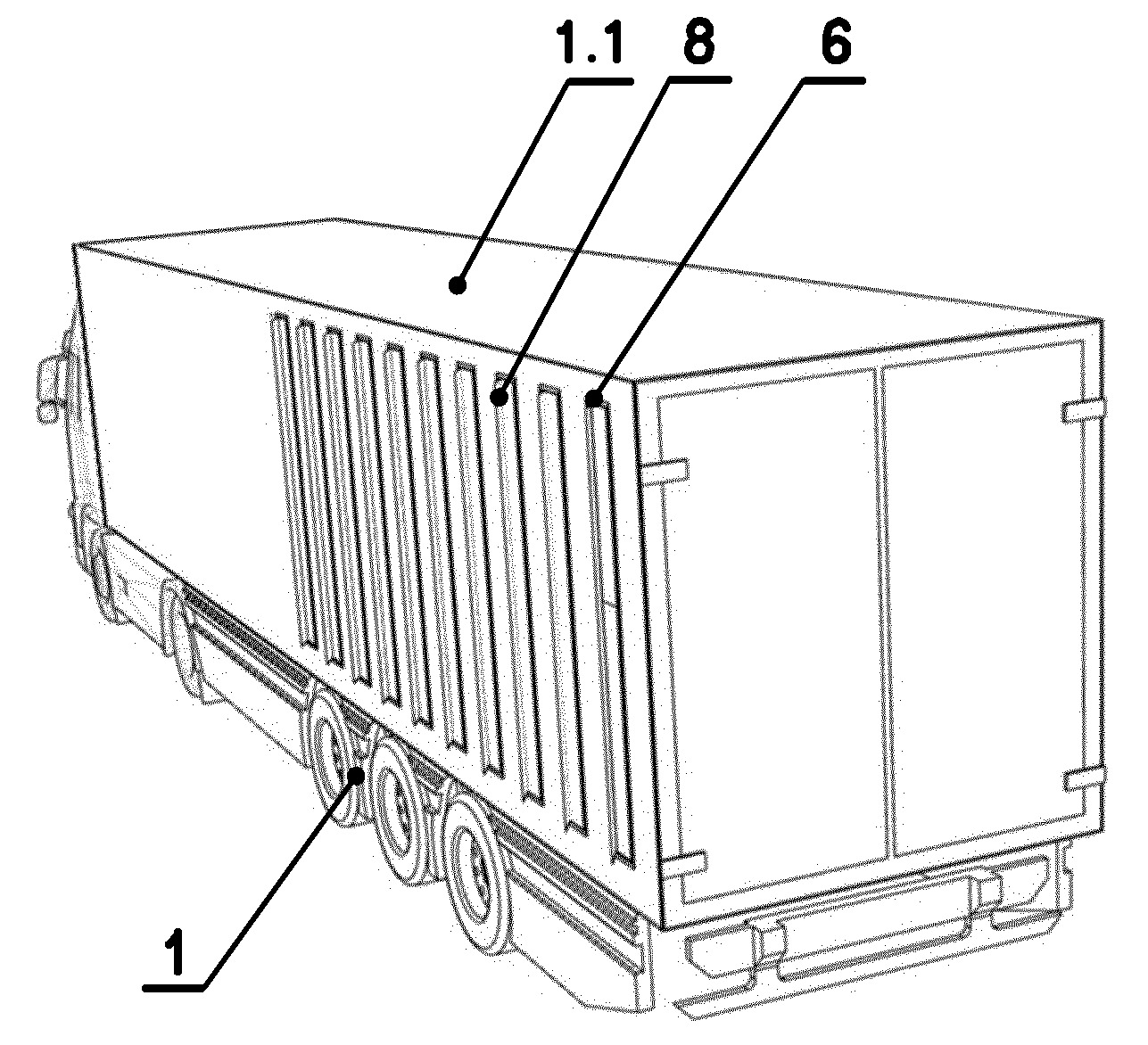 1.1
8
6
1