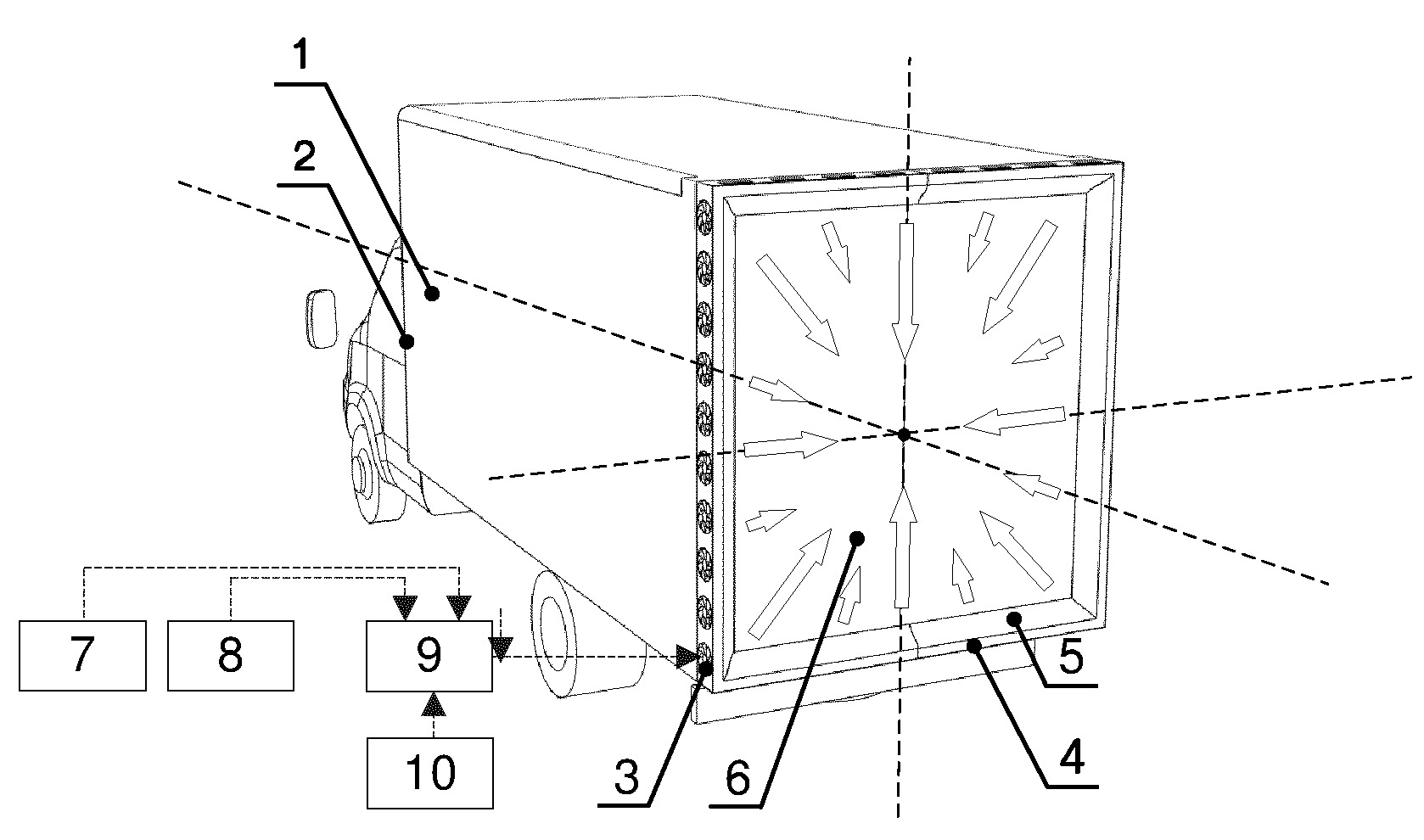 1
2
7
8
9
10
3
6
5
4